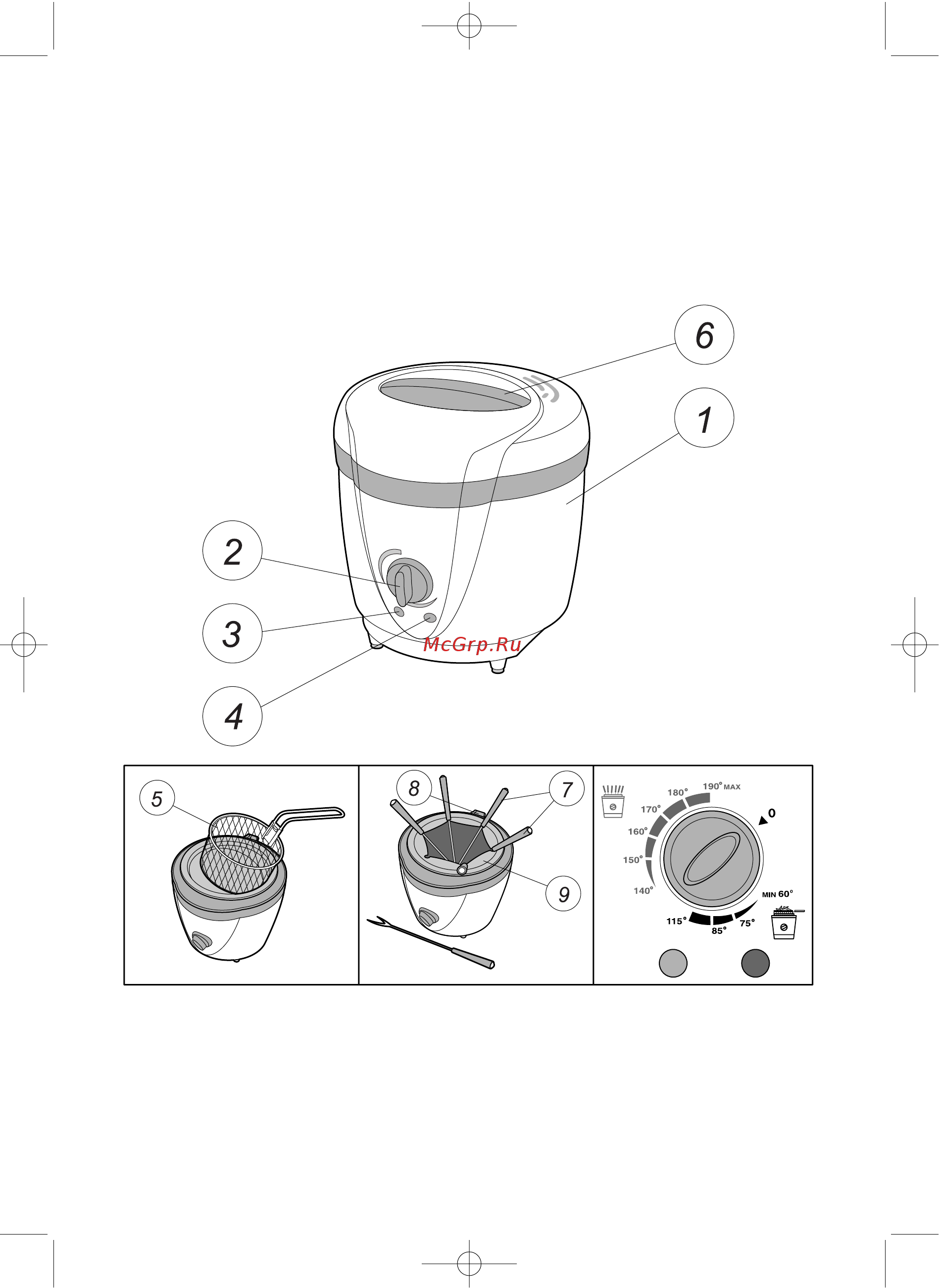 6

1

2

3

McGrp.Ru

4

5

8

7

9

190° MAX

180°

170°

160°

150°

140°

0

MIN 60°

115°

85°

75°