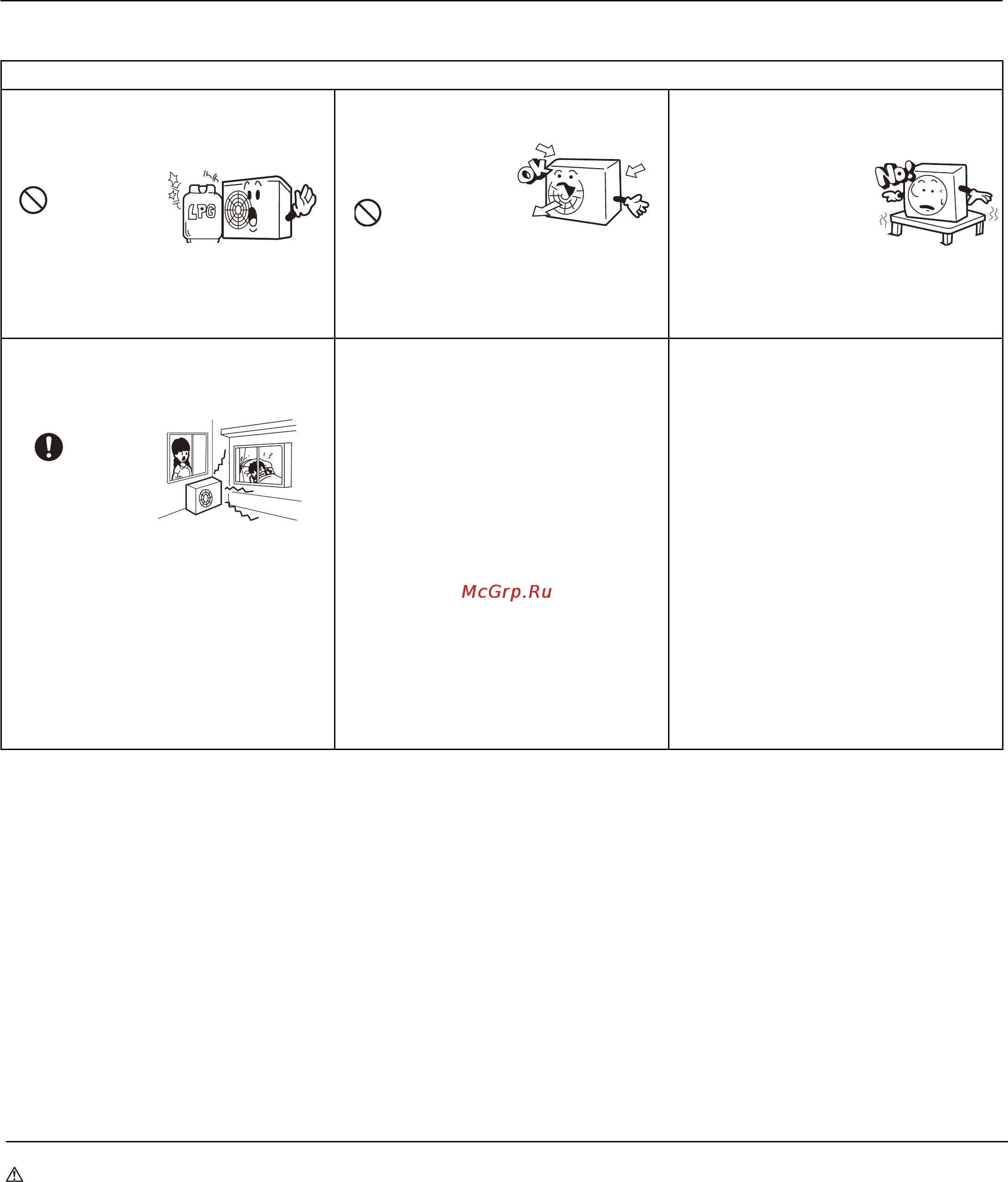 LPG

OK

No!

McGrp.Ru