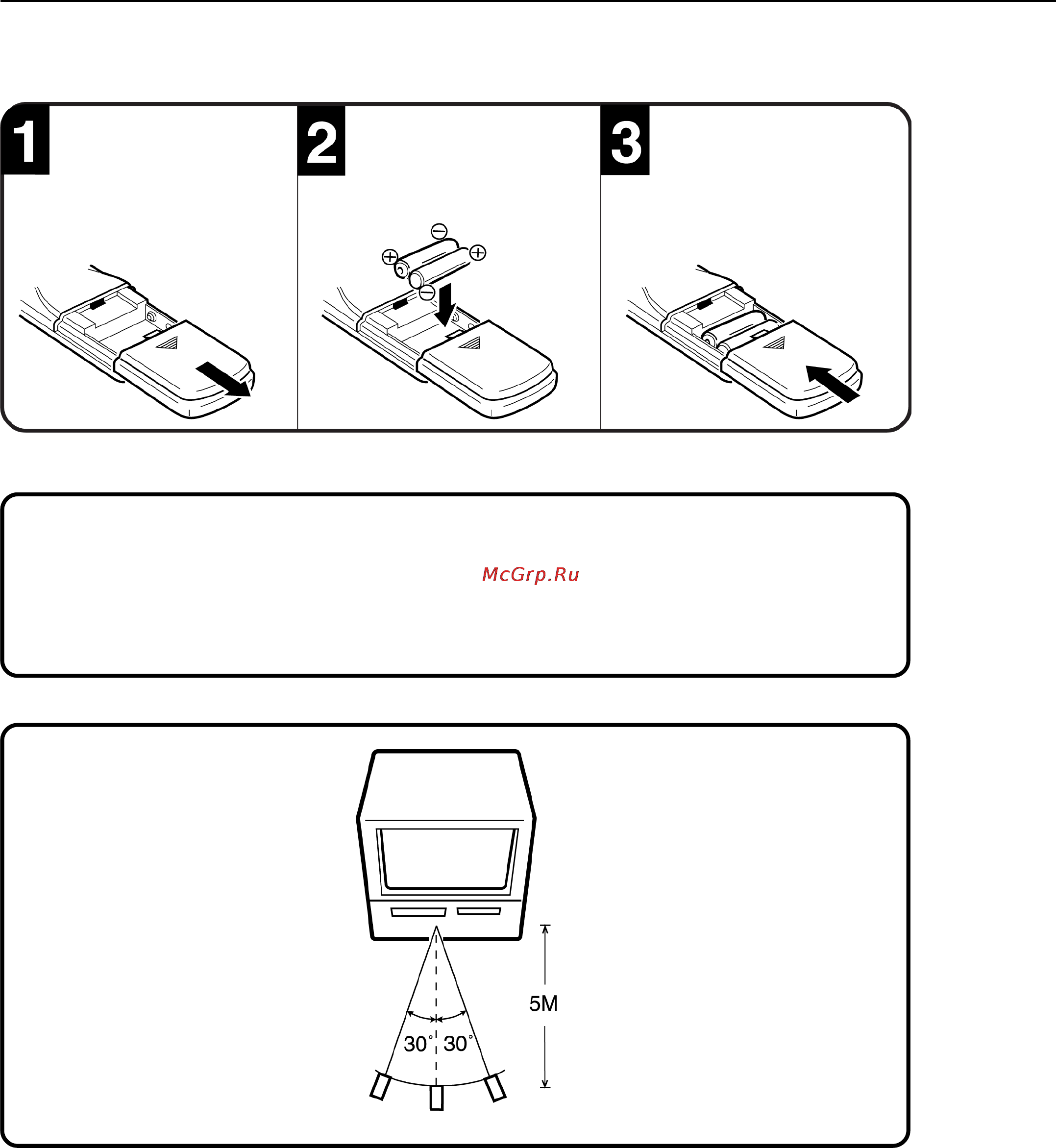 1

2

3

McGrp.Ru

5M

30° 30°