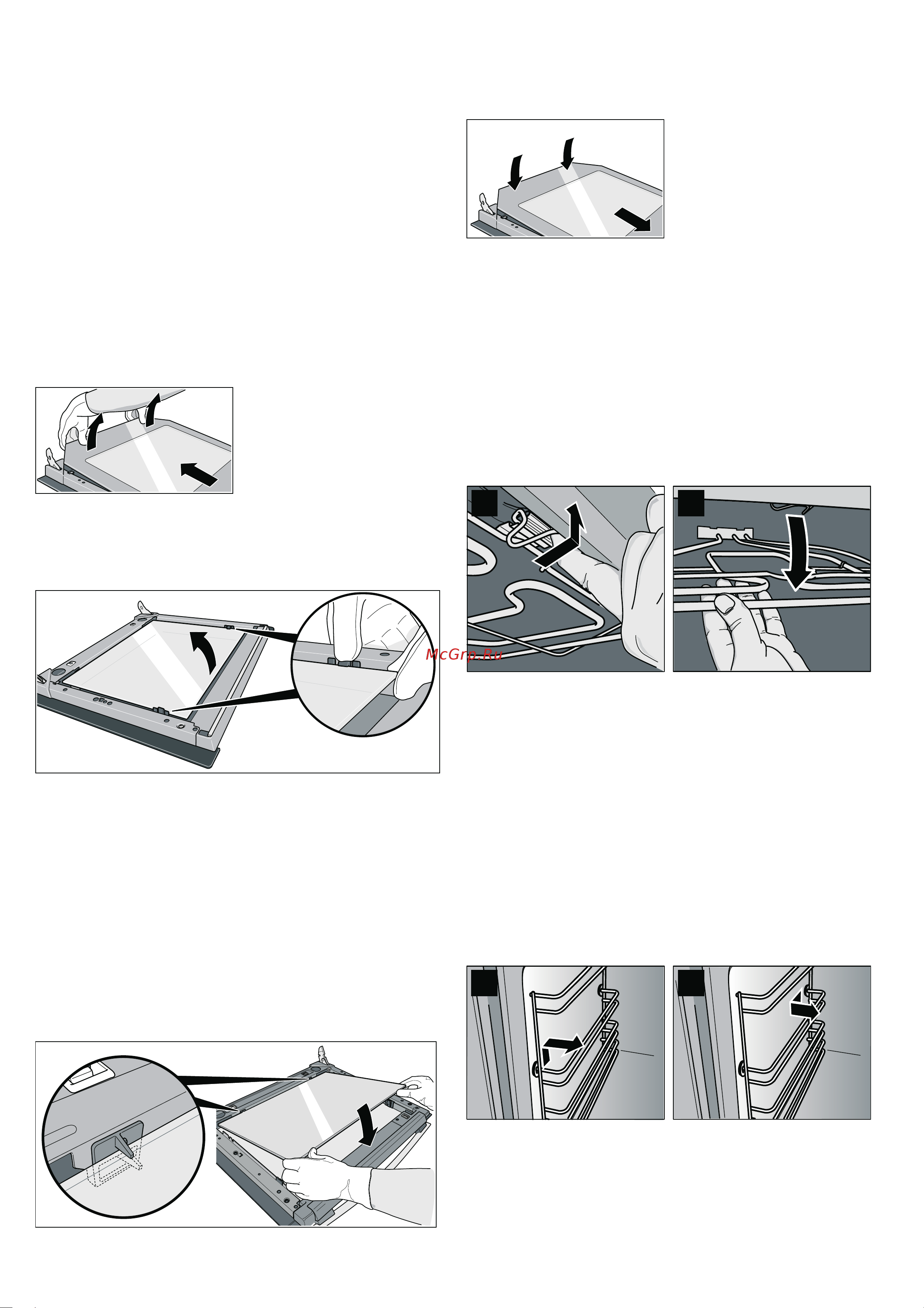 McGrp.Ru