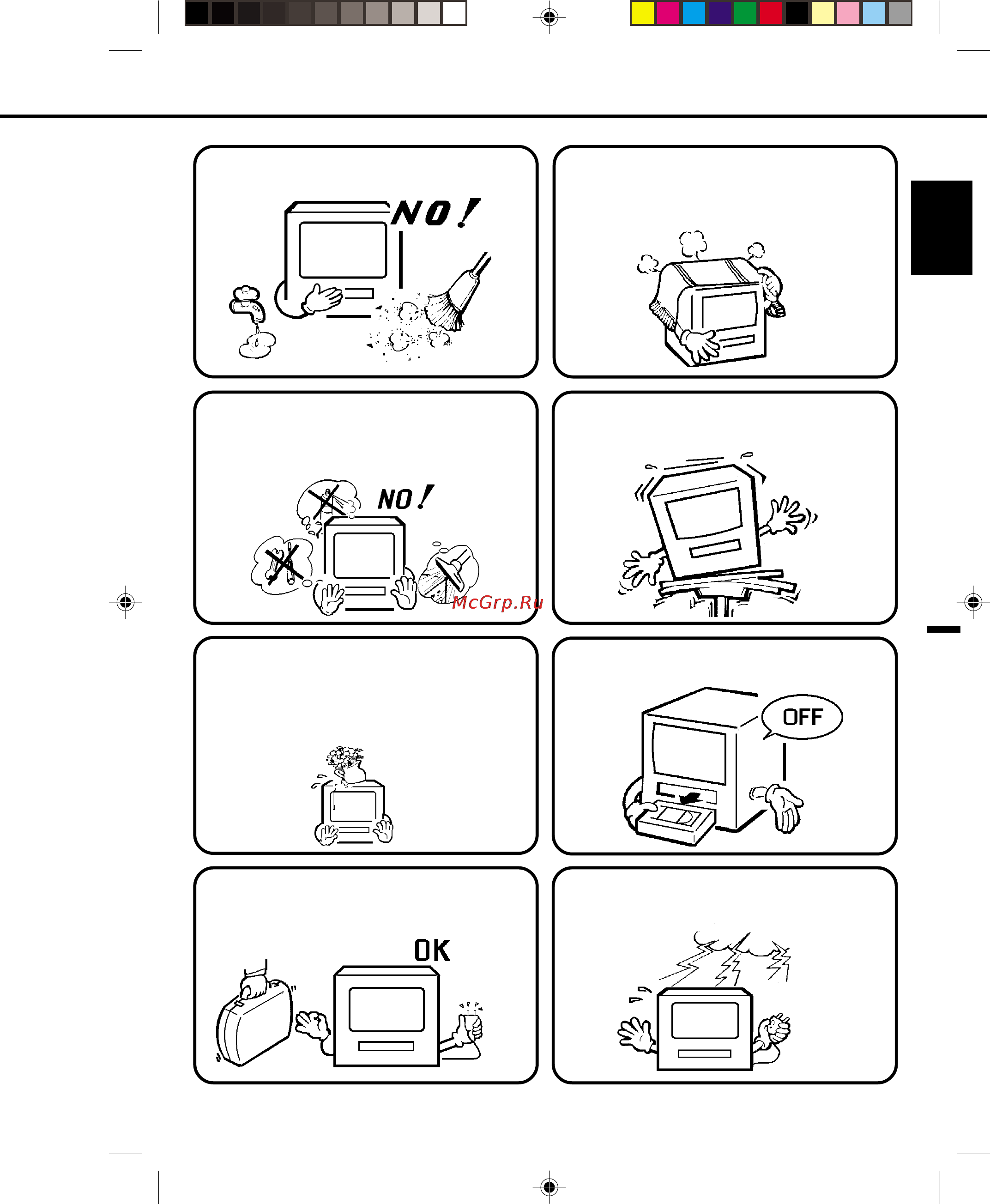 NO!

NO!

McGrp.Ru

OFF

OK