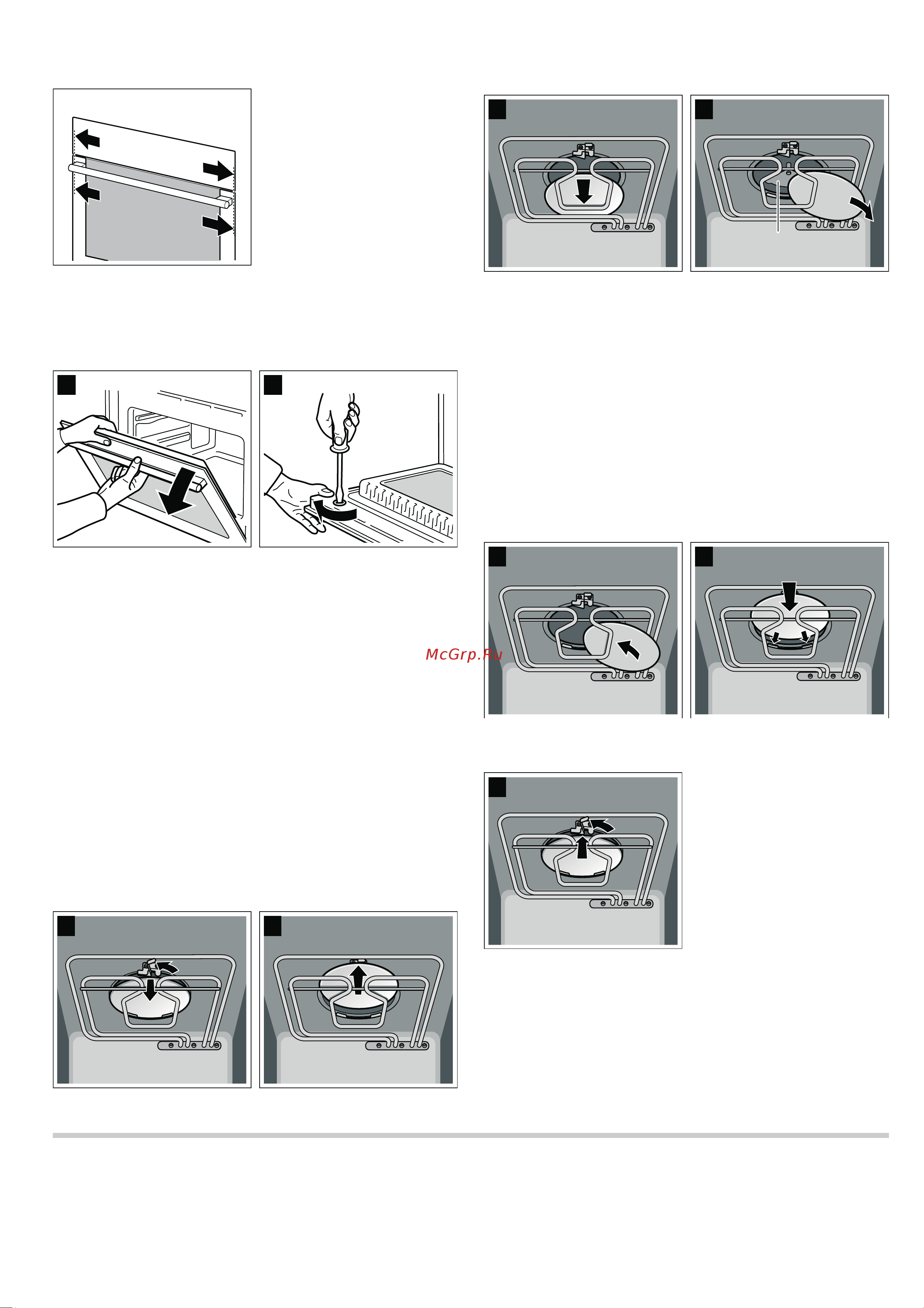 McGrp.Ru