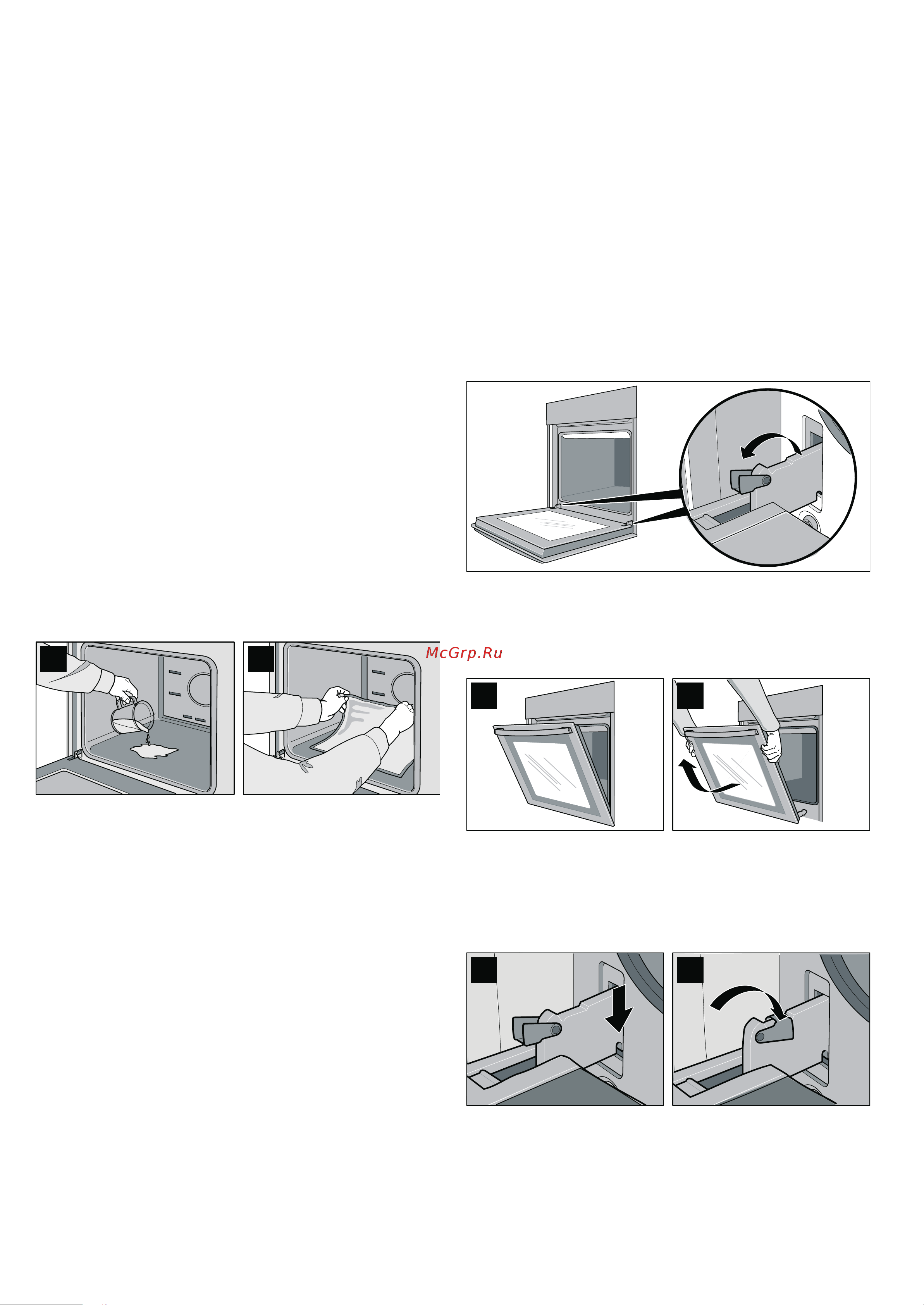 McGrp.Ru