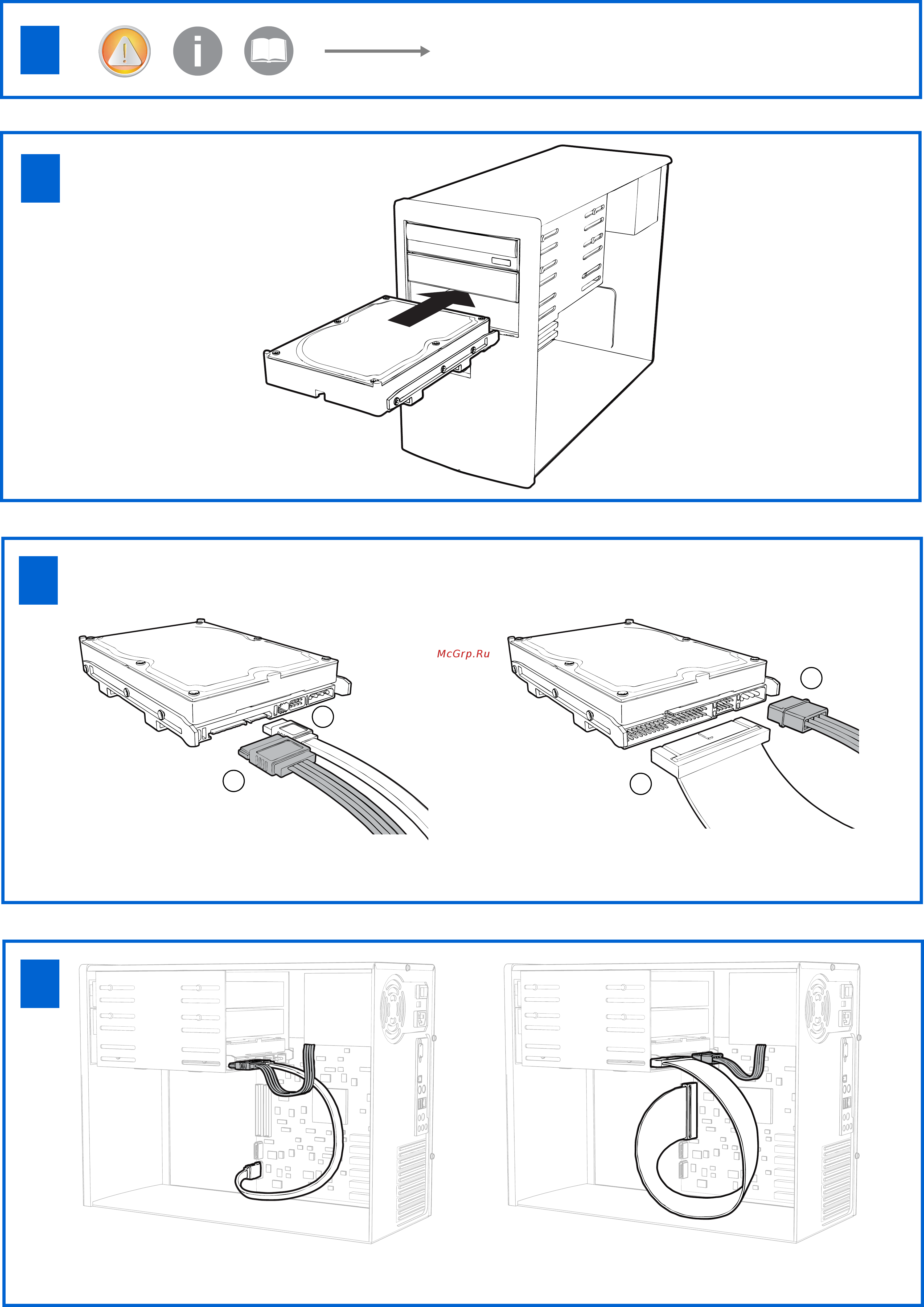 McGrp.Ru