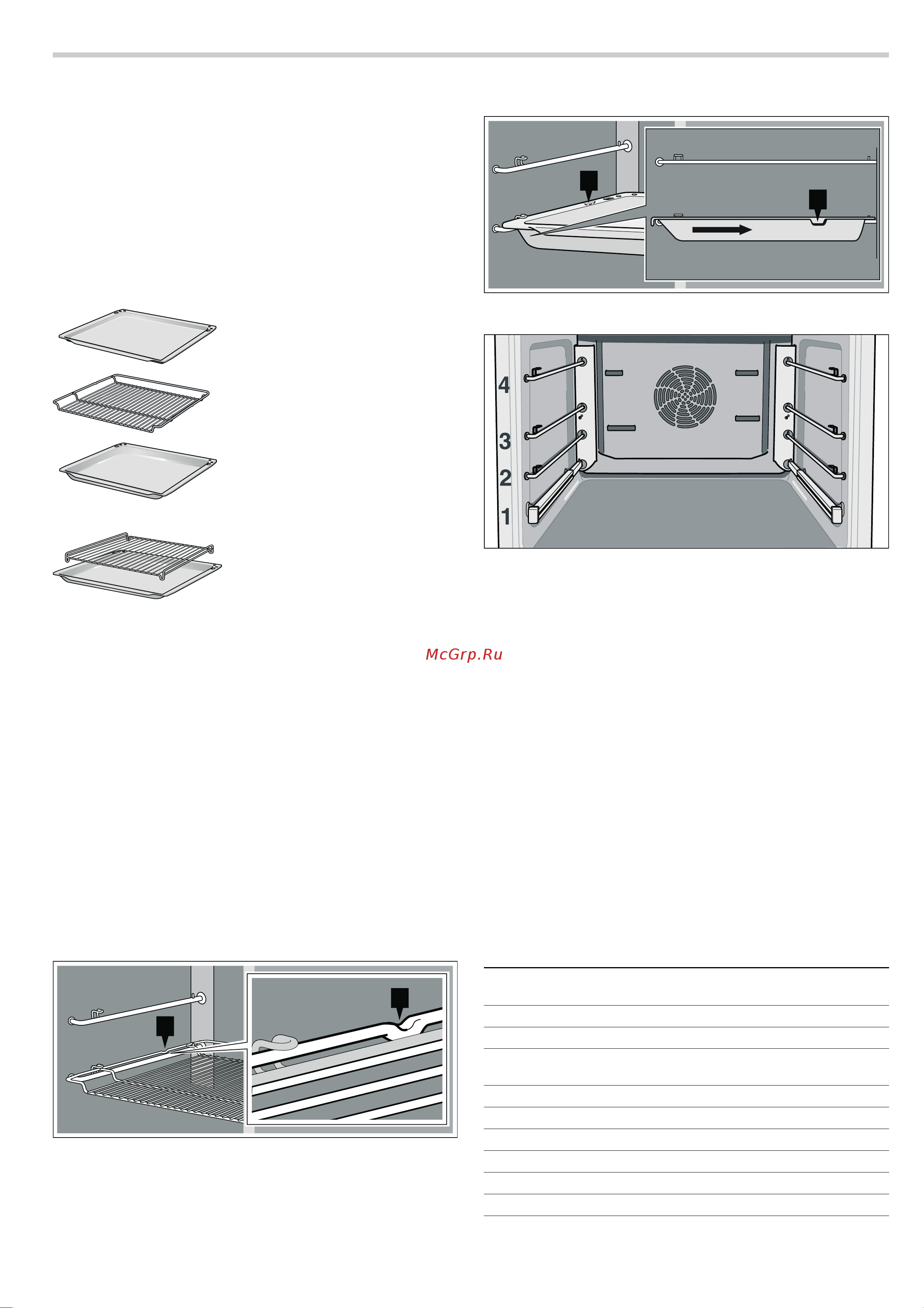 4
3
2
1

McGrp.Ru