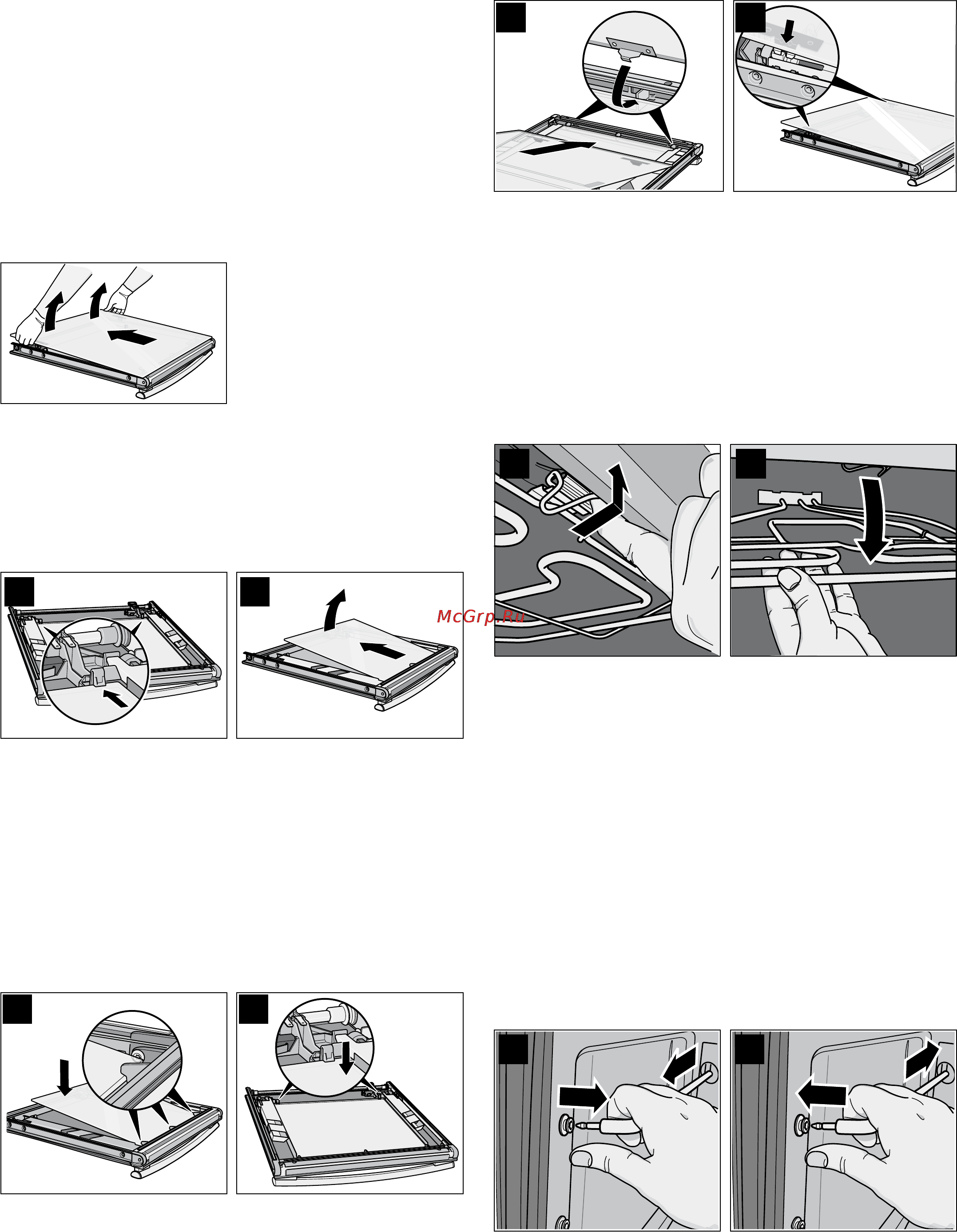 McGrp.Ru