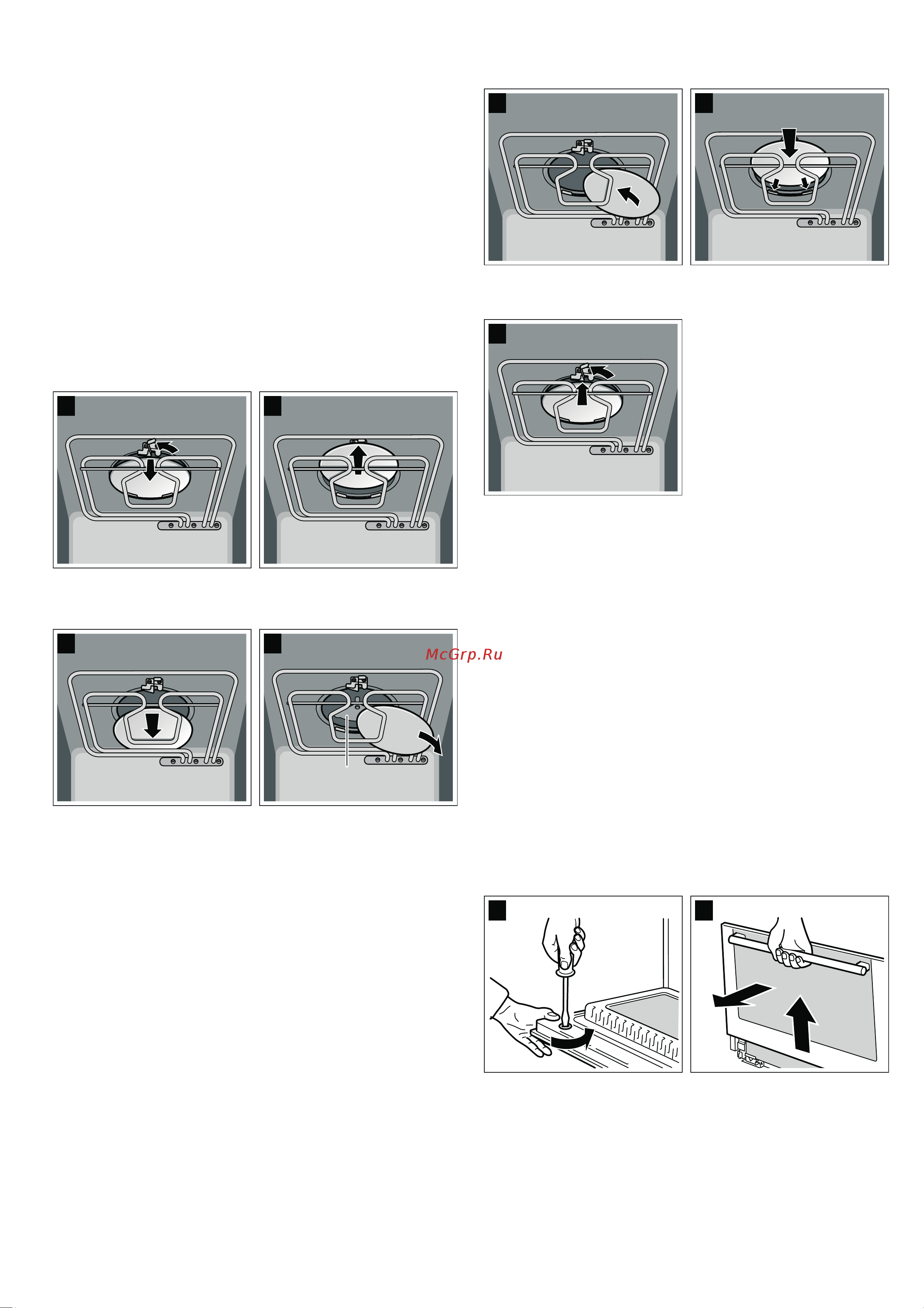 McGrp.Ru