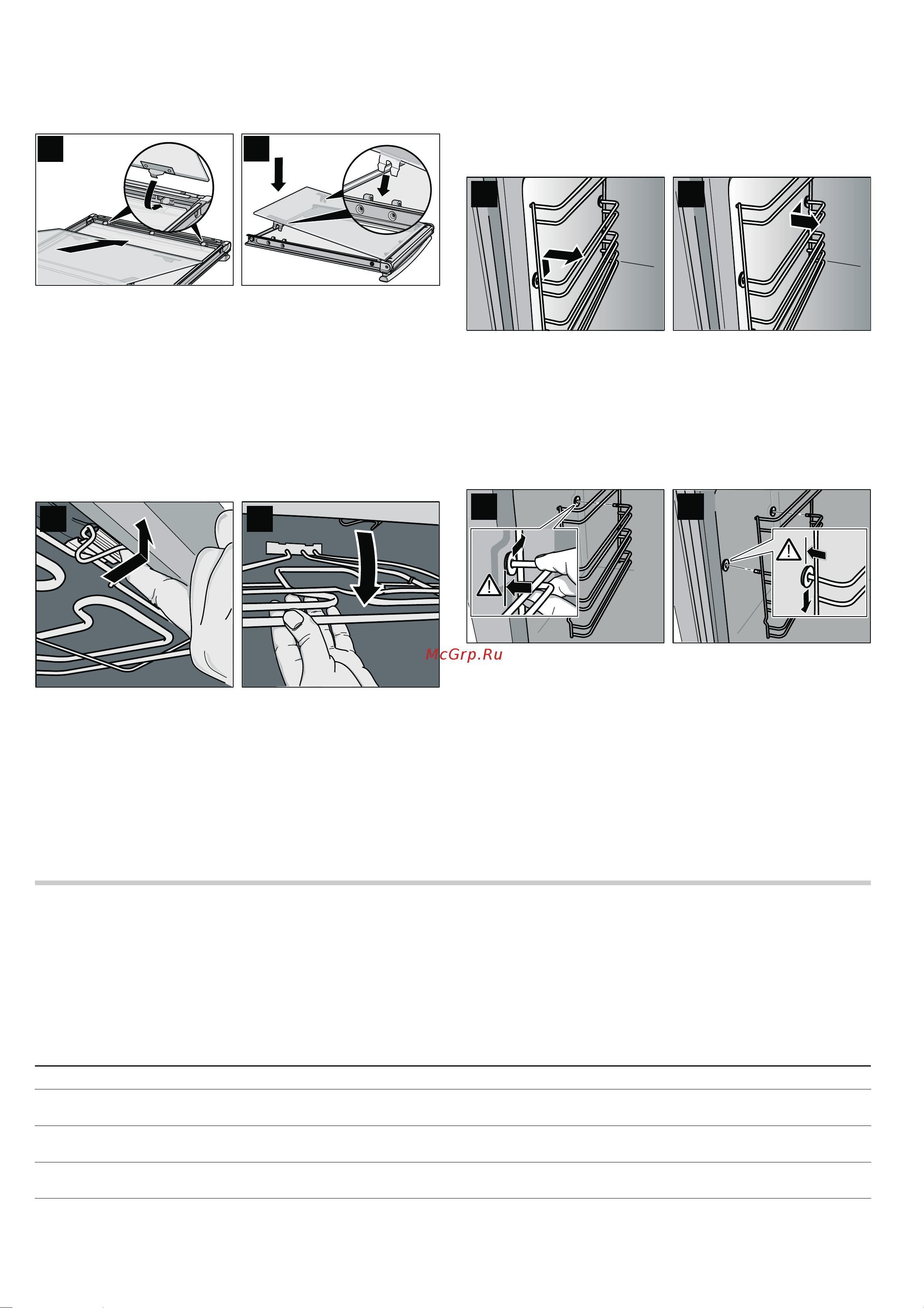 McGrp.Ru