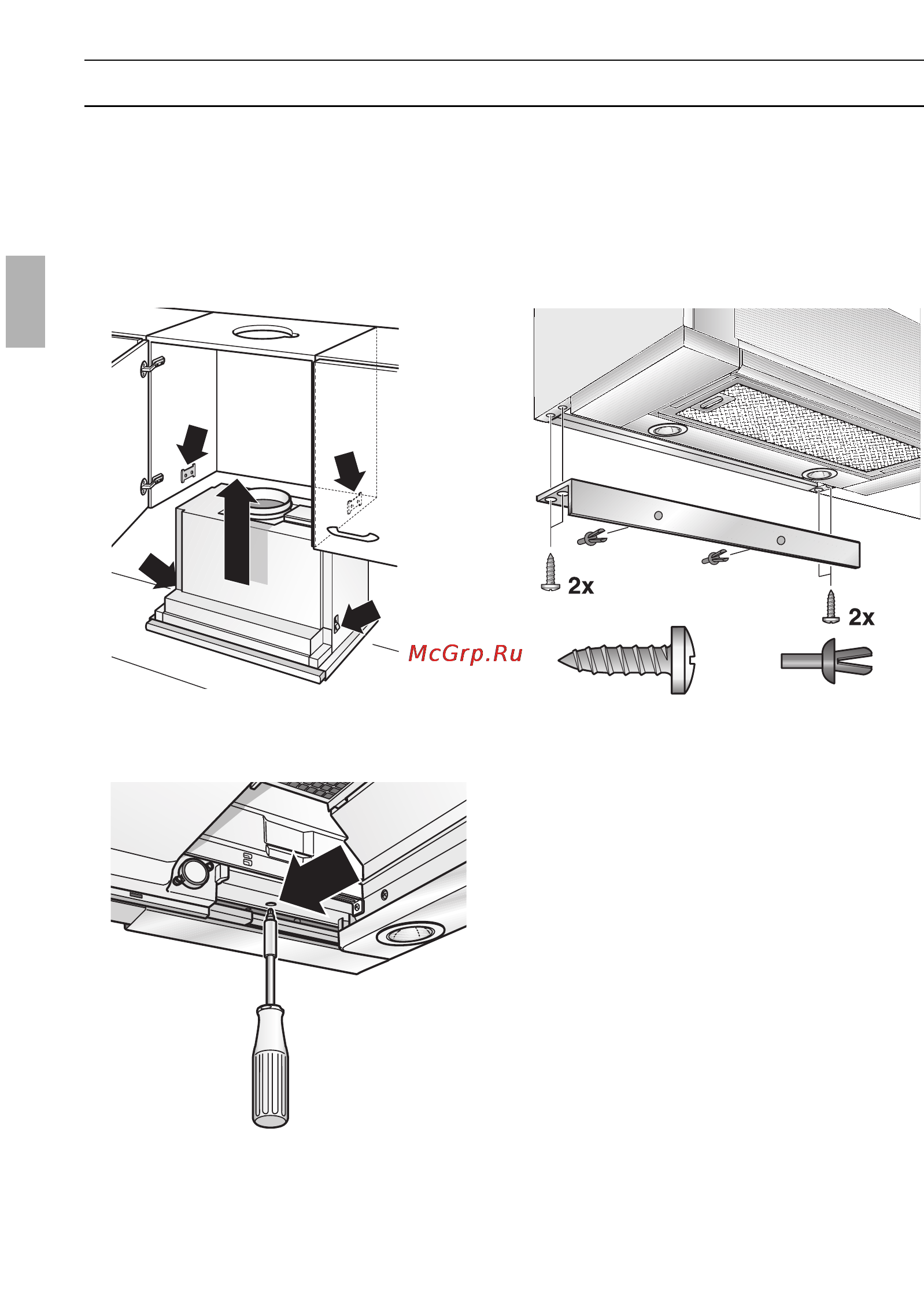 2x

2x

McGrp.Ru