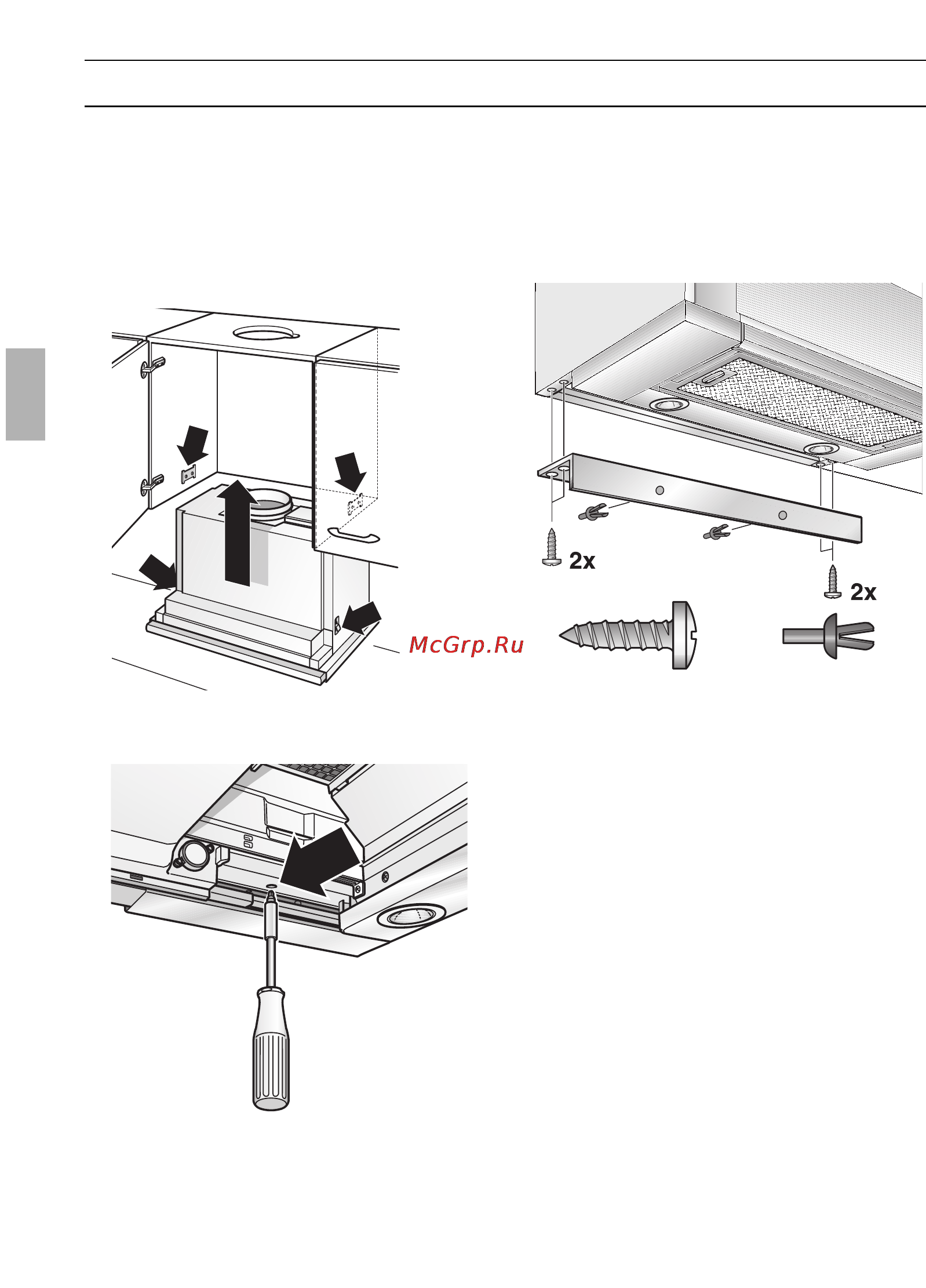 McGrp.Ru

2x

2x