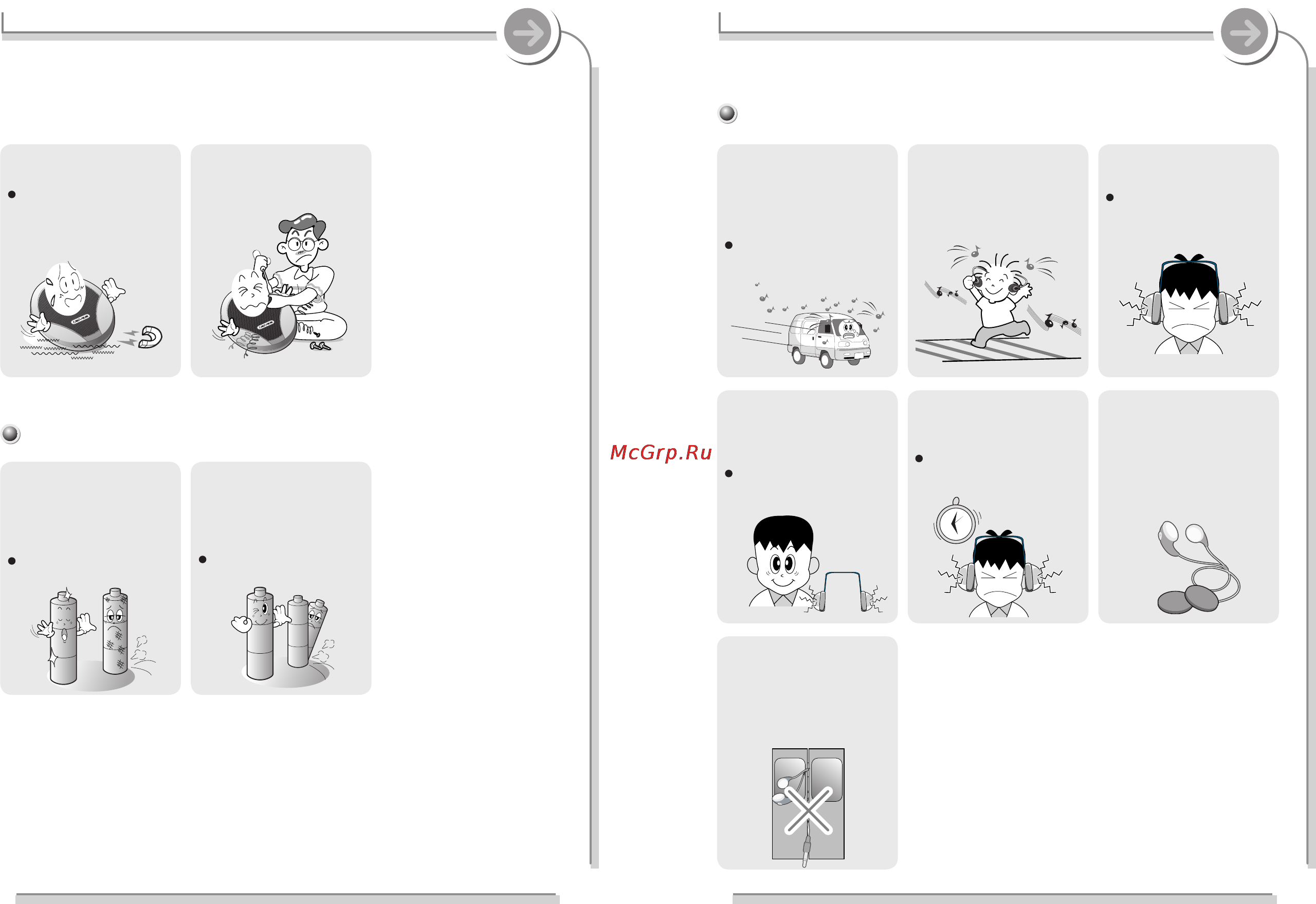 McGrp.Ru