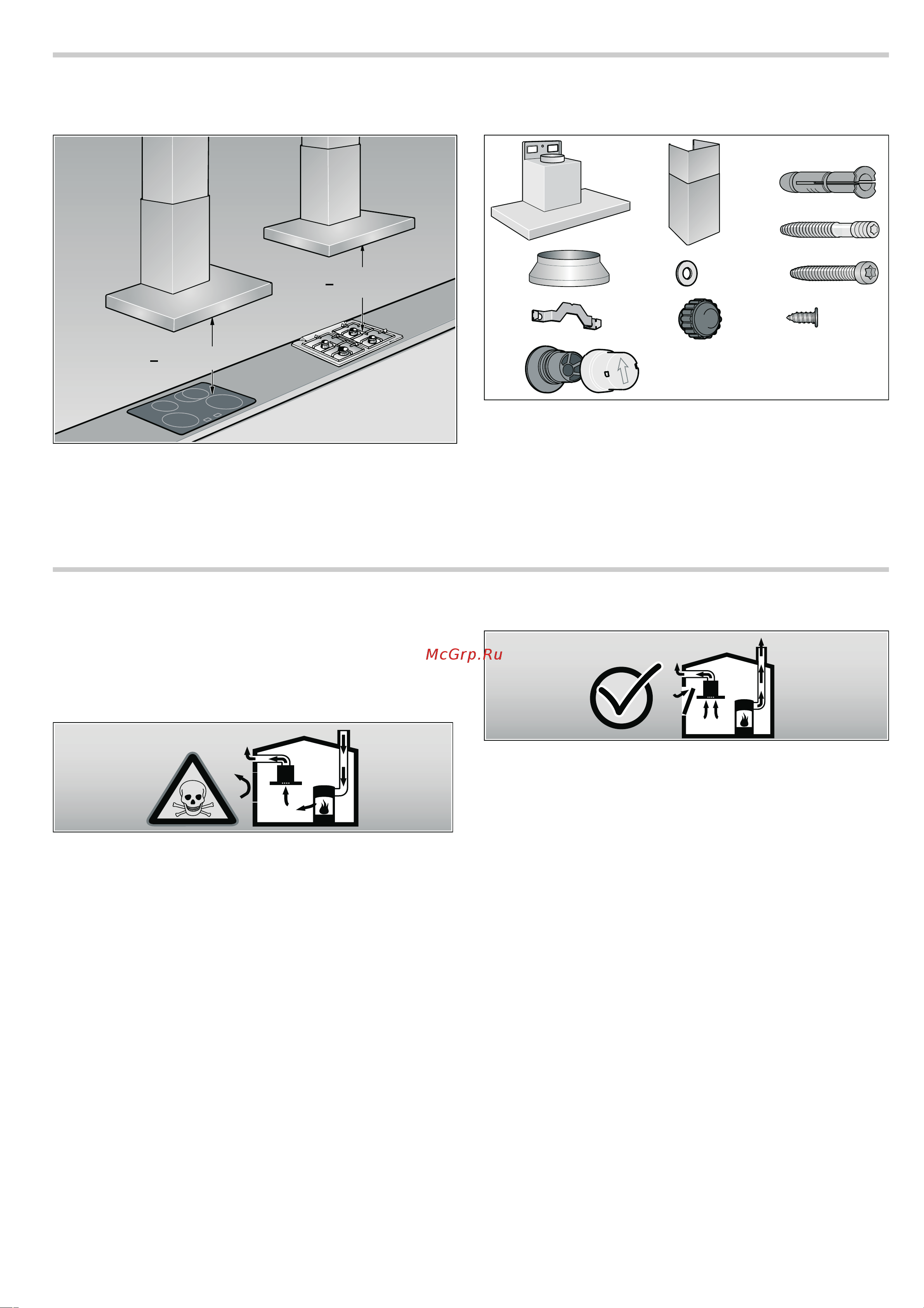 McGrp.Ru