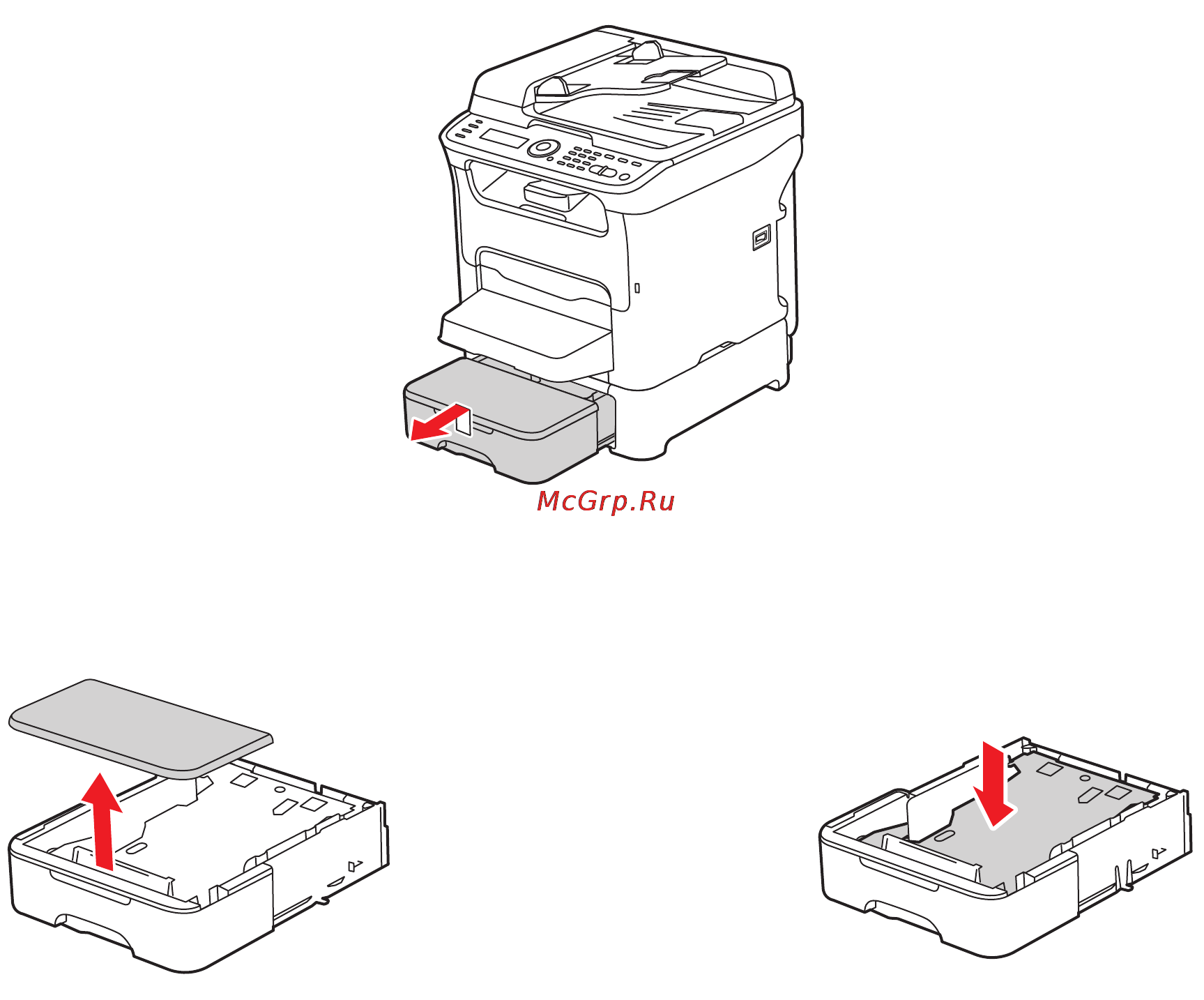 McGrp.Ru