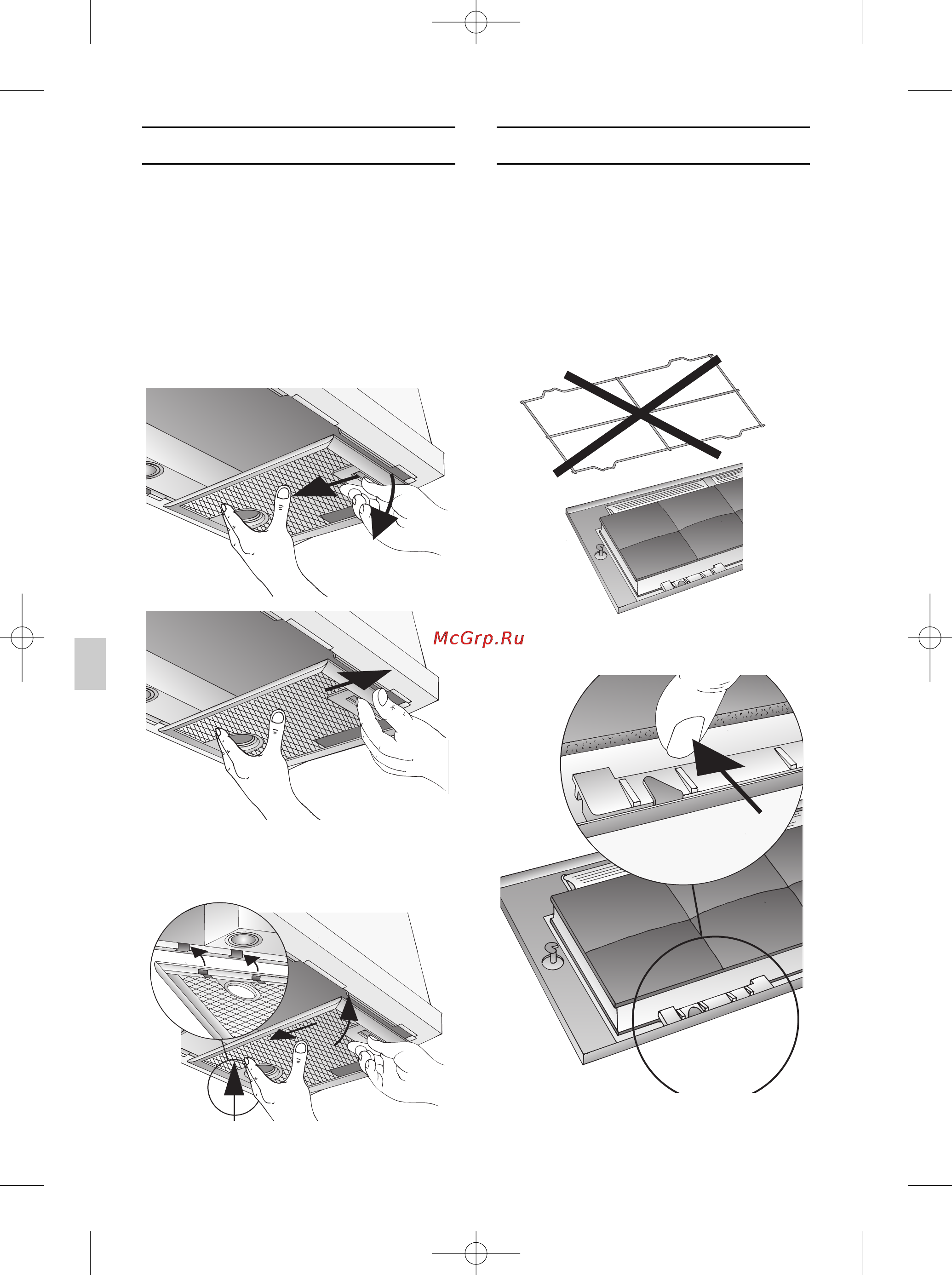 McGrp.Ru