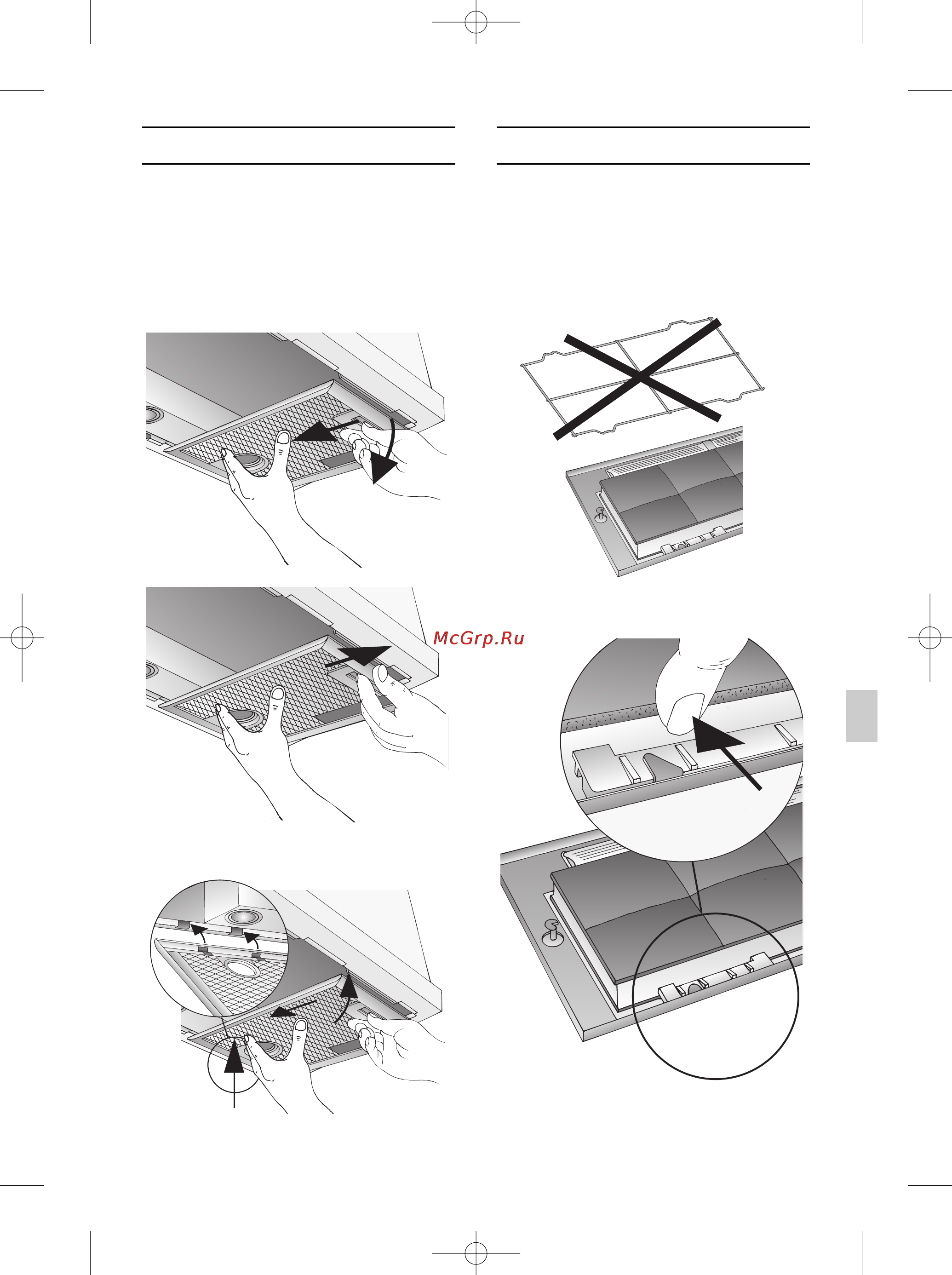 McGrp.Ru