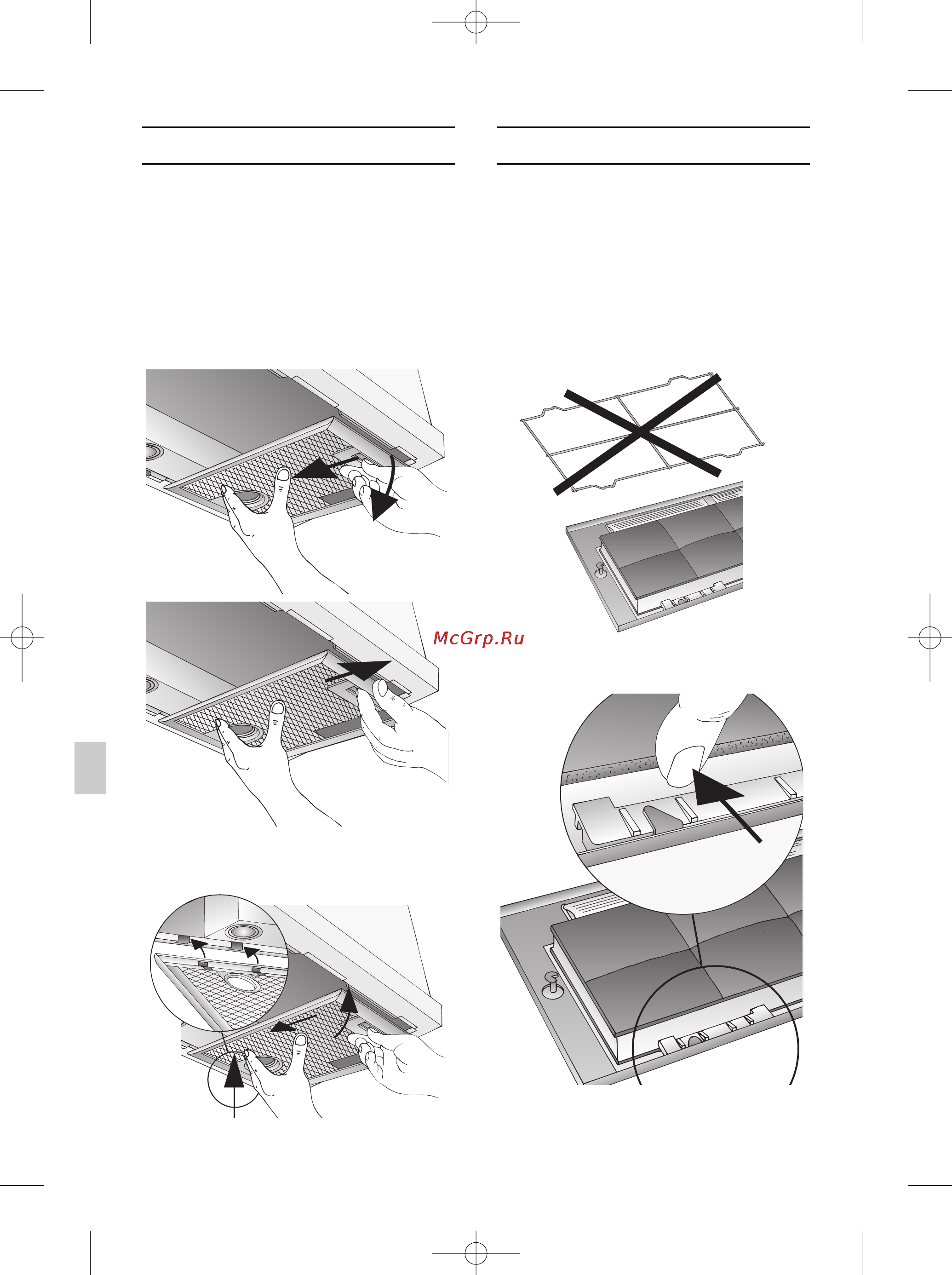 McGrp.Ru