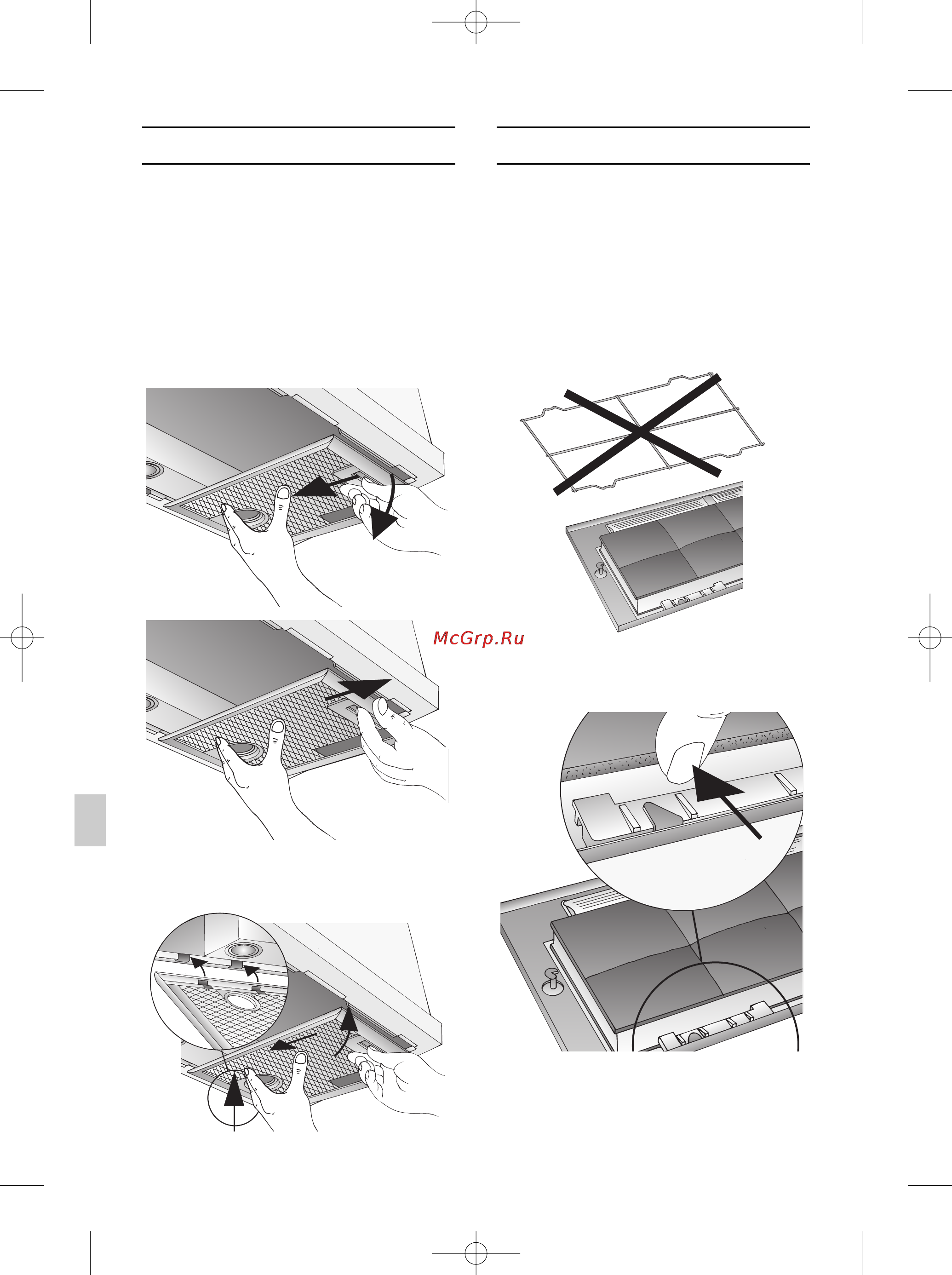 McGrp.Ru