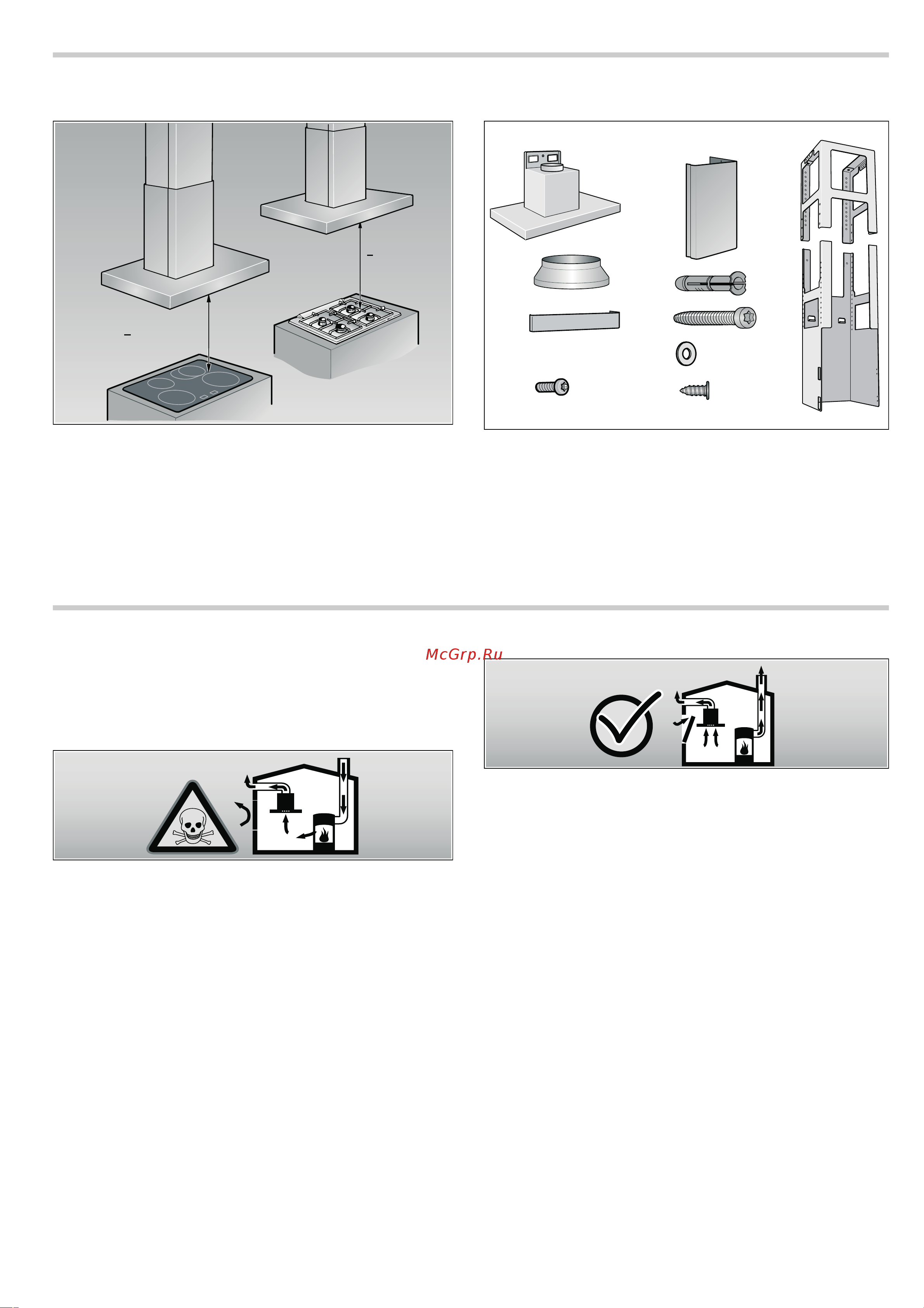 McGrp.Ru