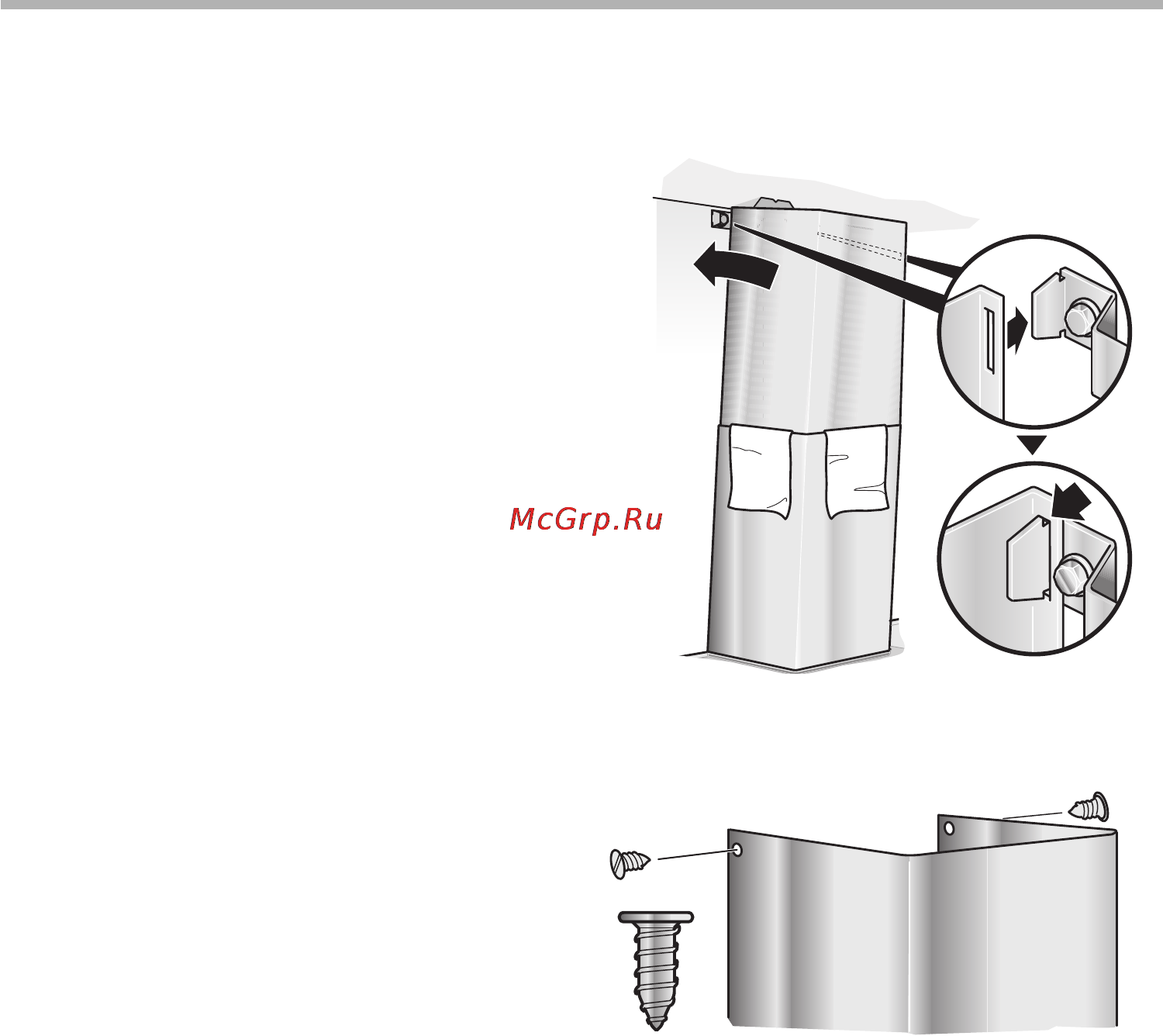 McGrp.Ru