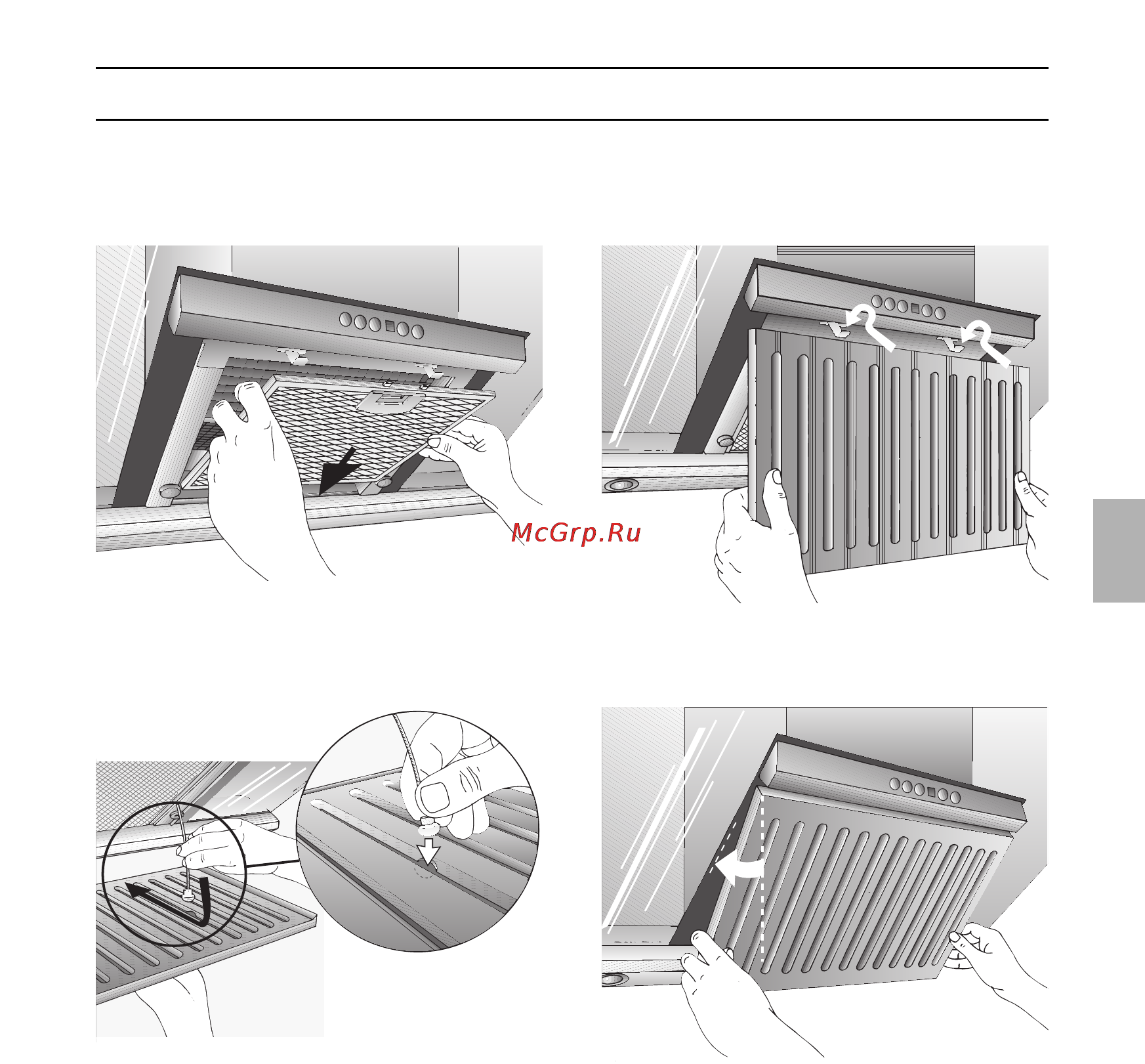 McGrp.Ru