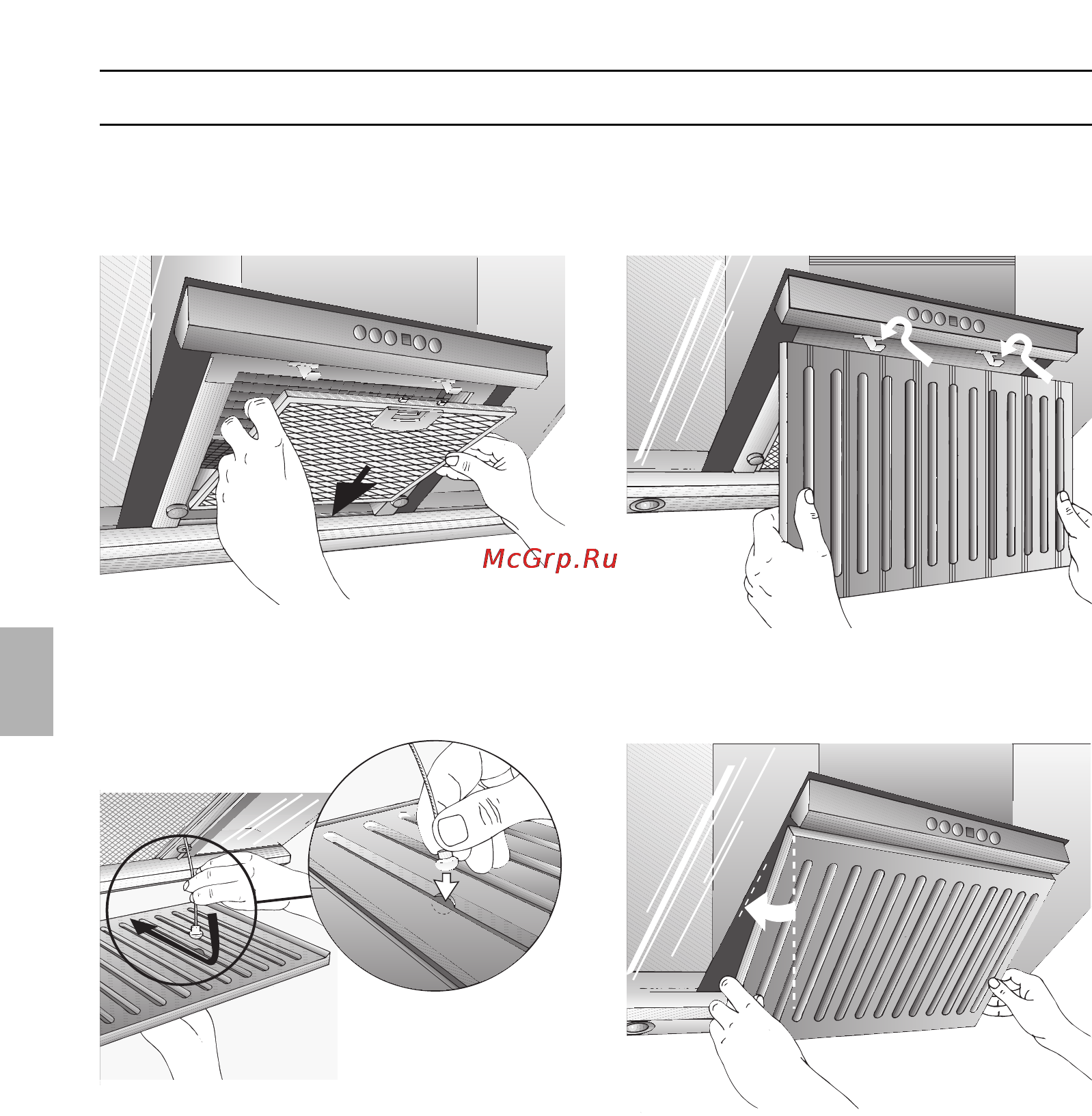 McGrp.Ru