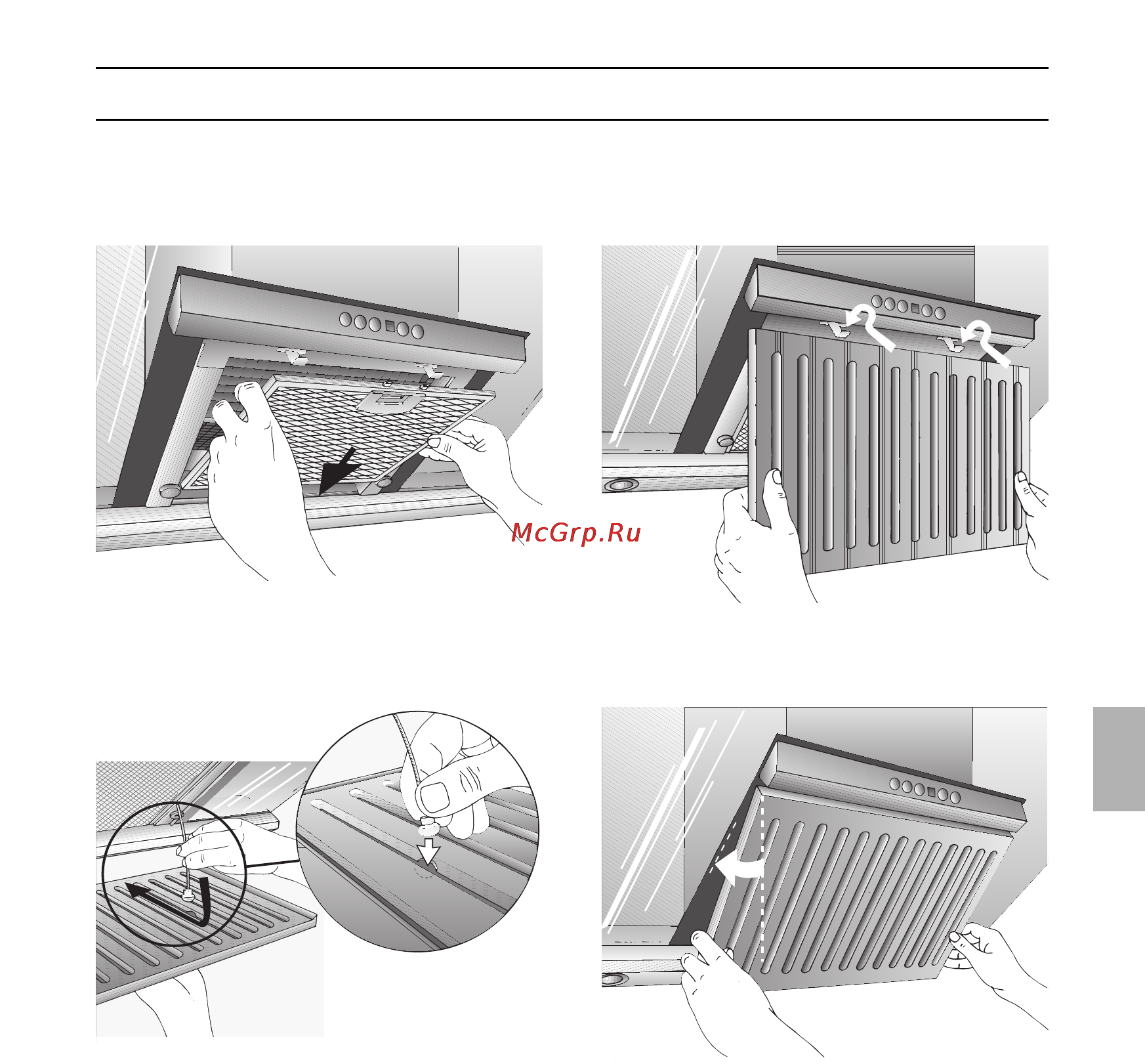 McGrp.Ru