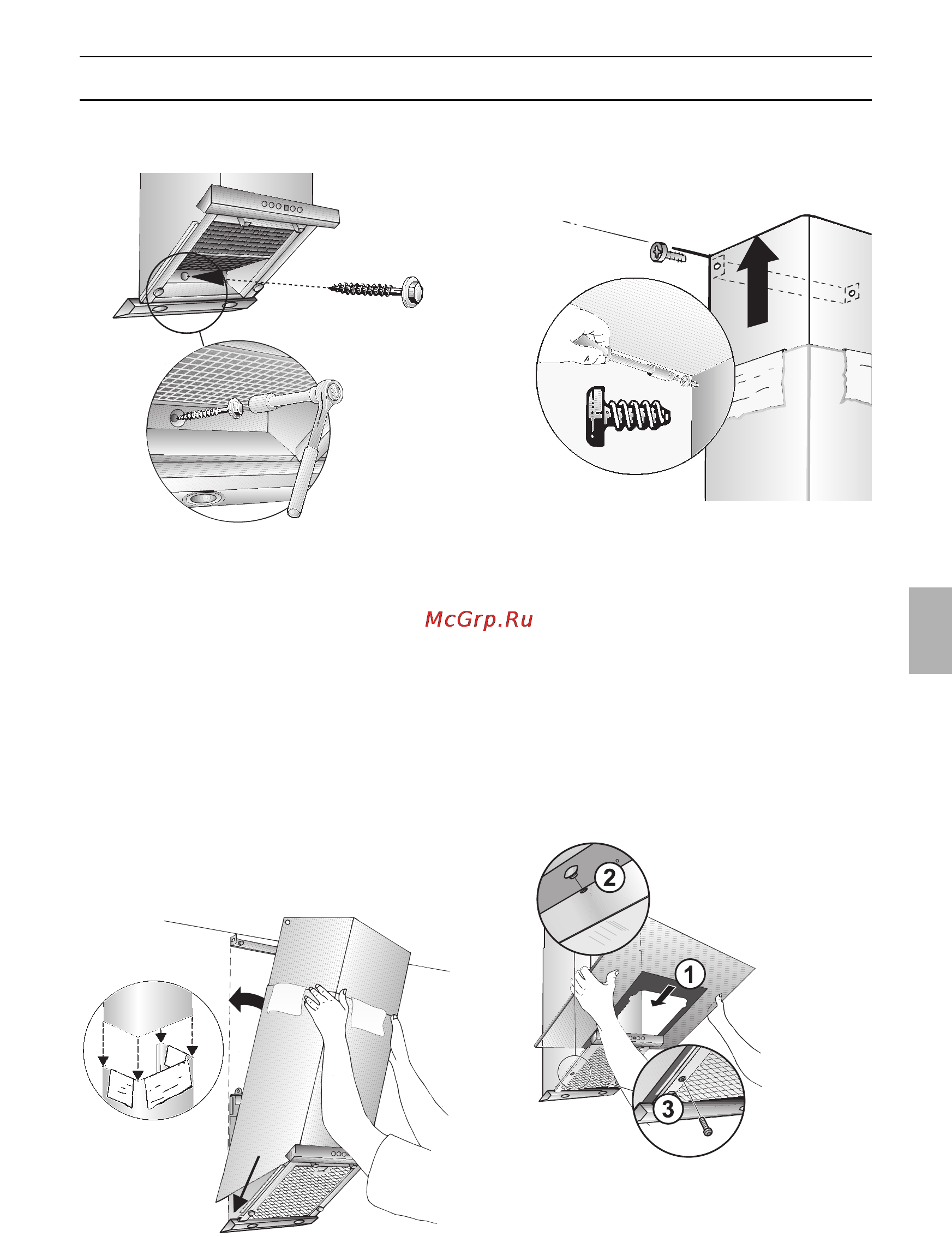 McGrp.Ru

2

1

3