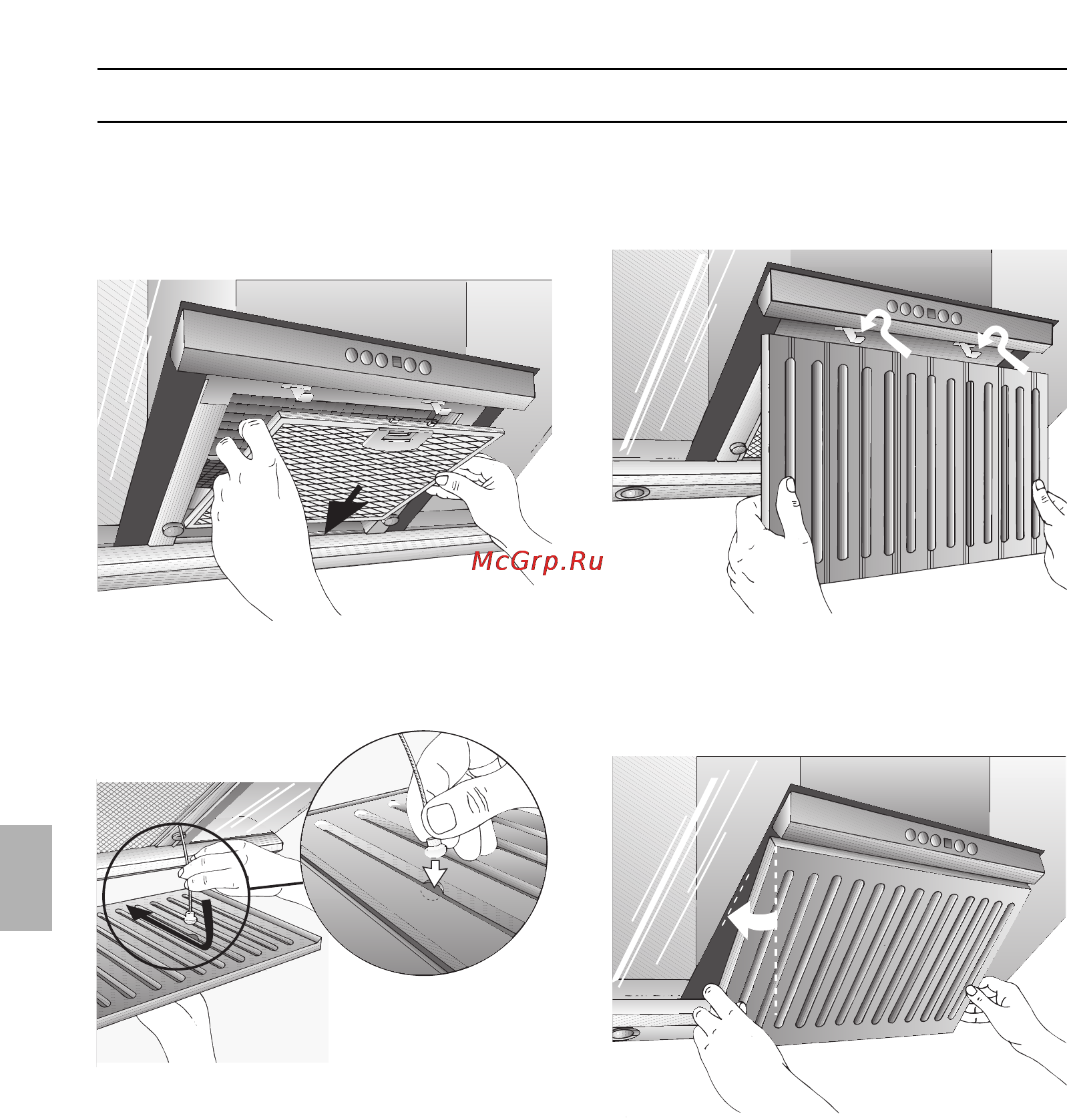 McGrp.Ru