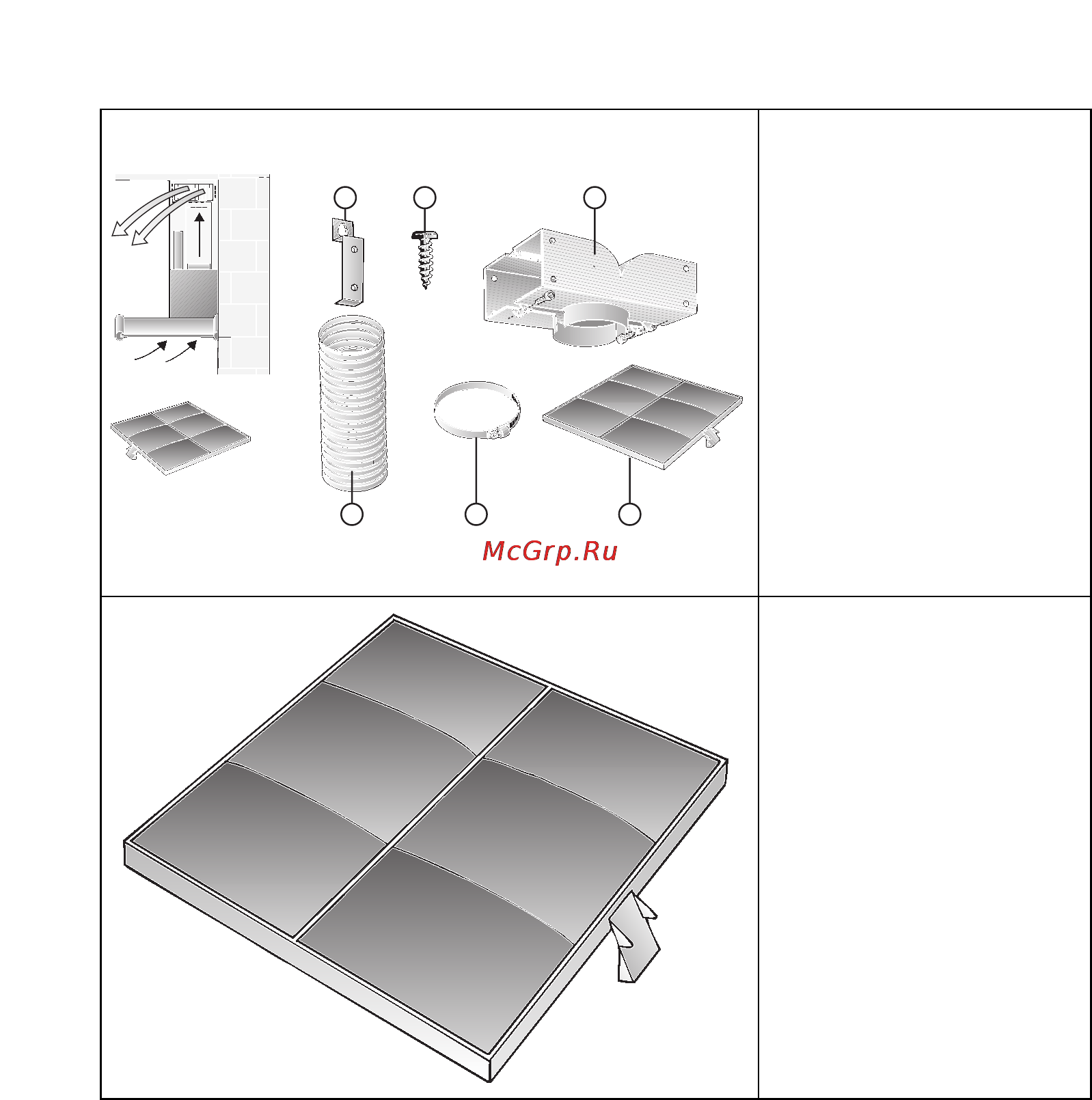 McGrp.Ru