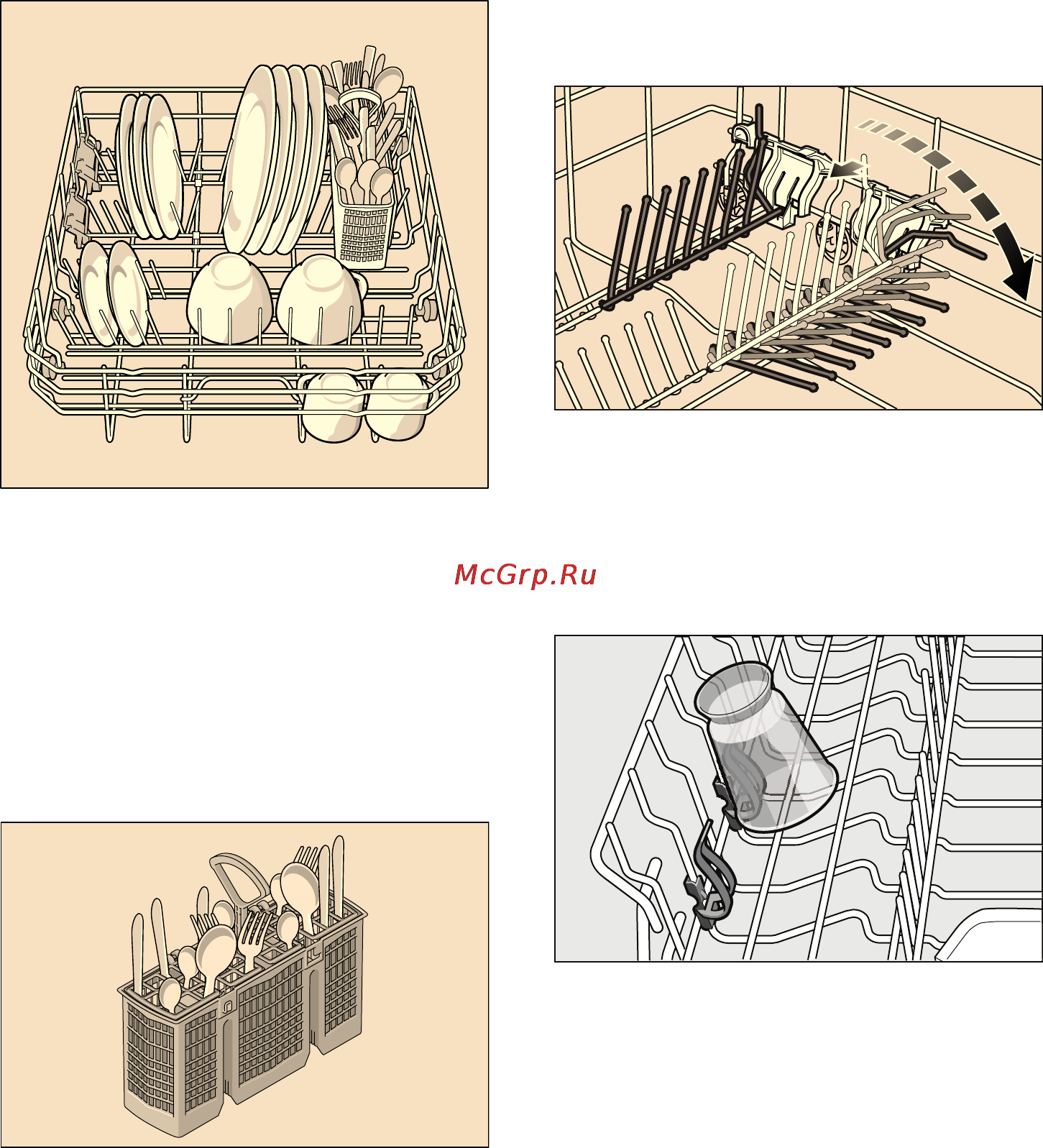 McGrp.Ru