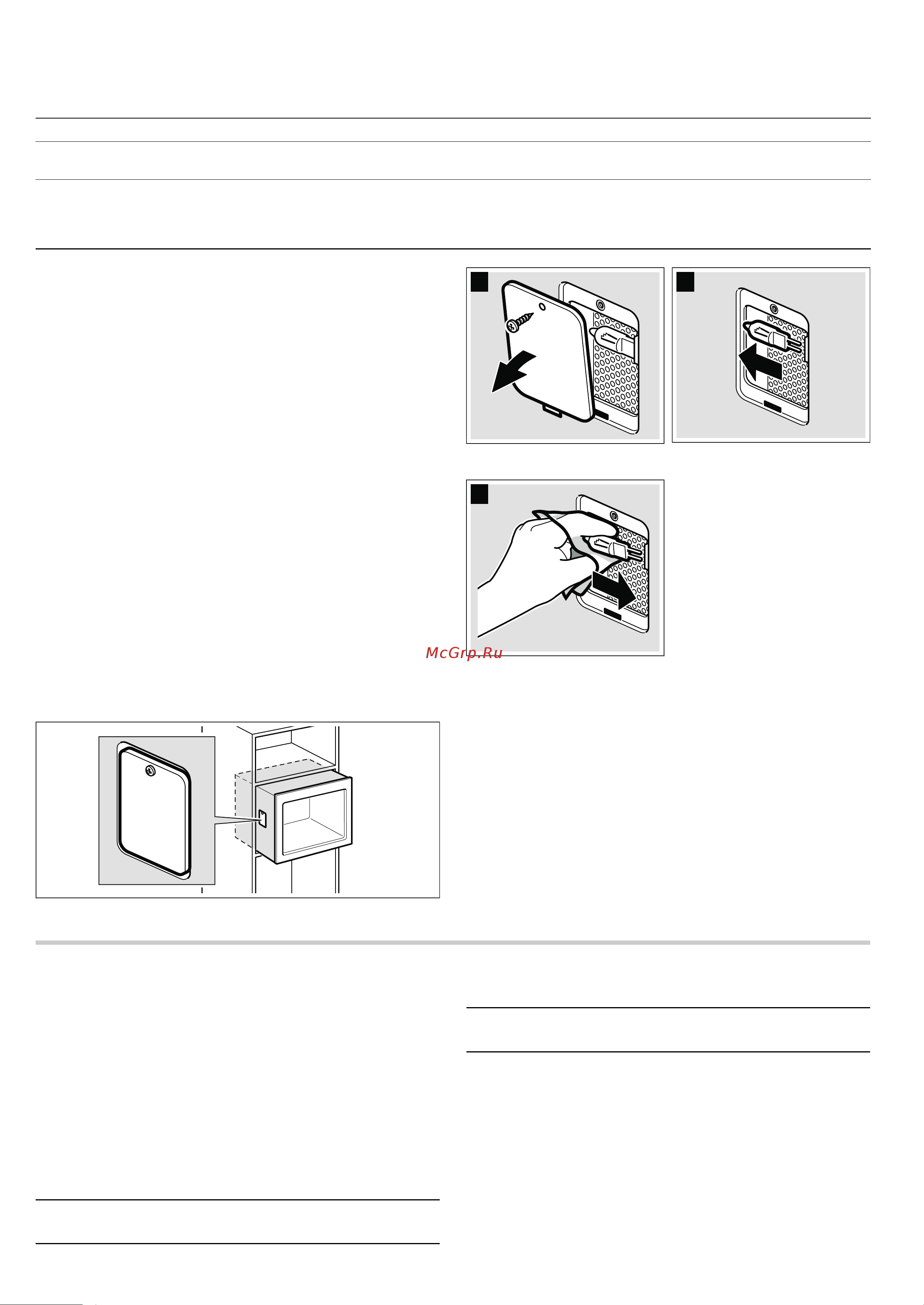 McGrp.Ru