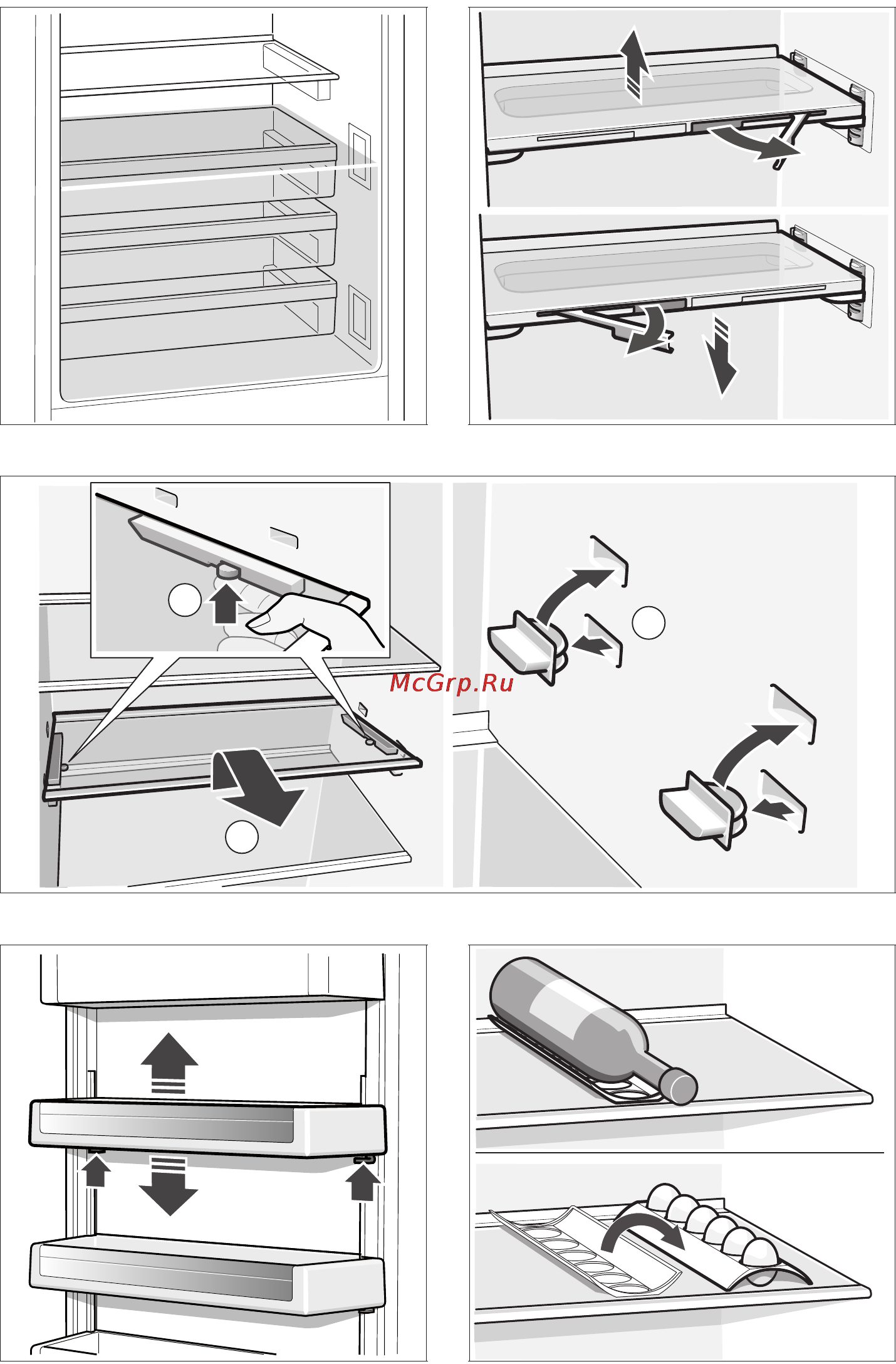 McGrp.Ru