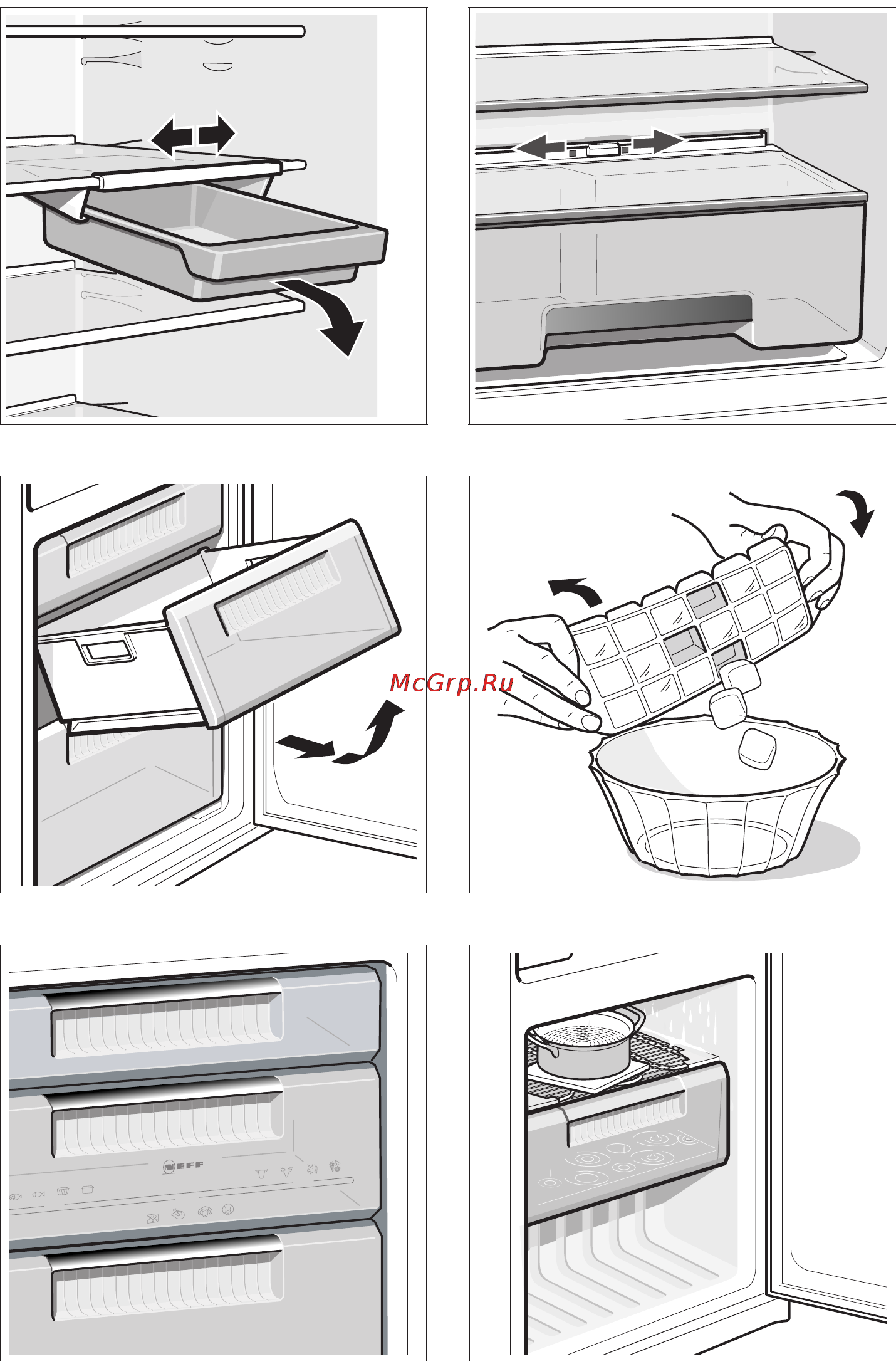 McGrp.Ru

NEFF