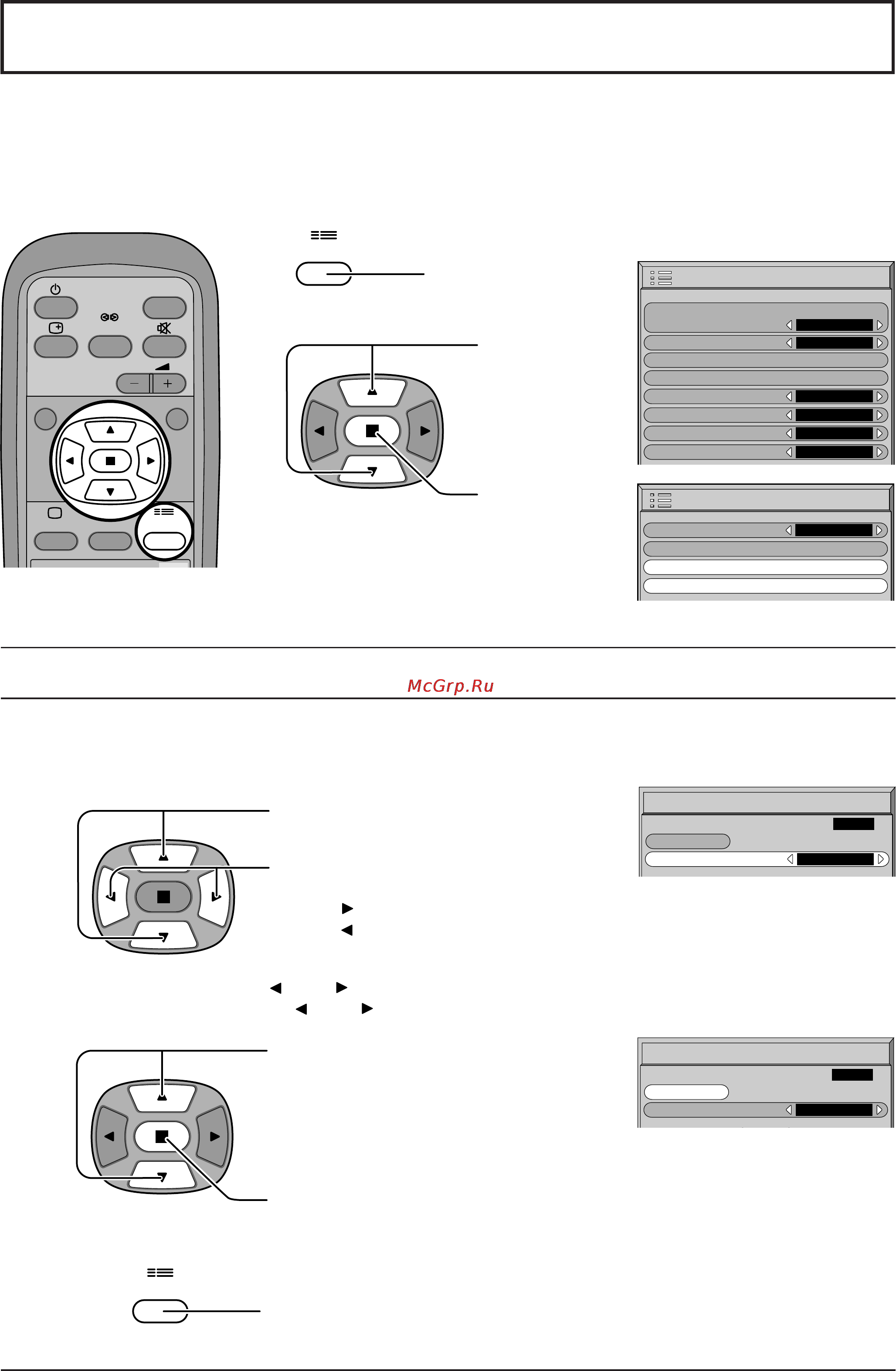 McGrp.Ru