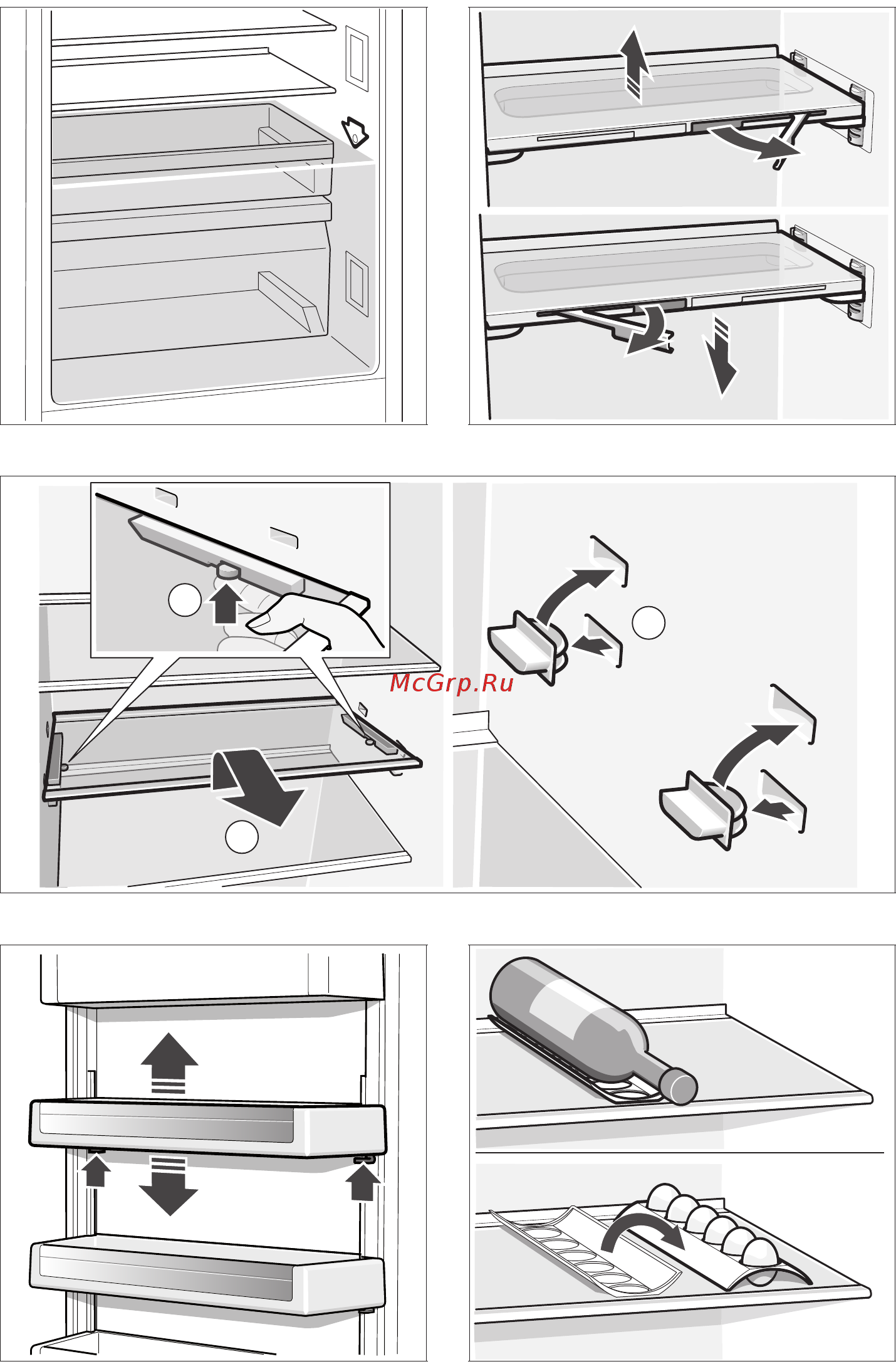 McGrp.Ru