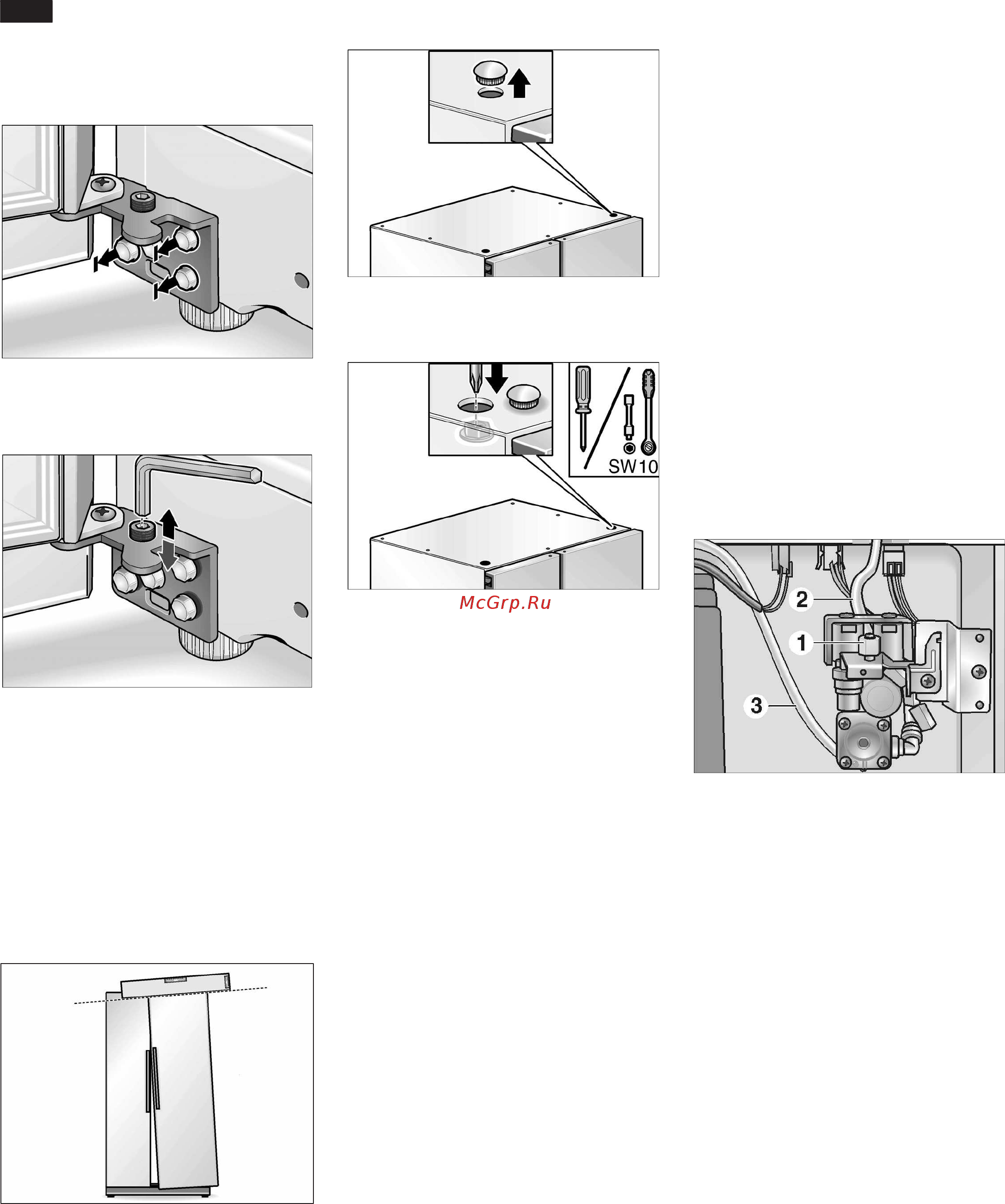 SW10

McGrp.Ru

2

1

3