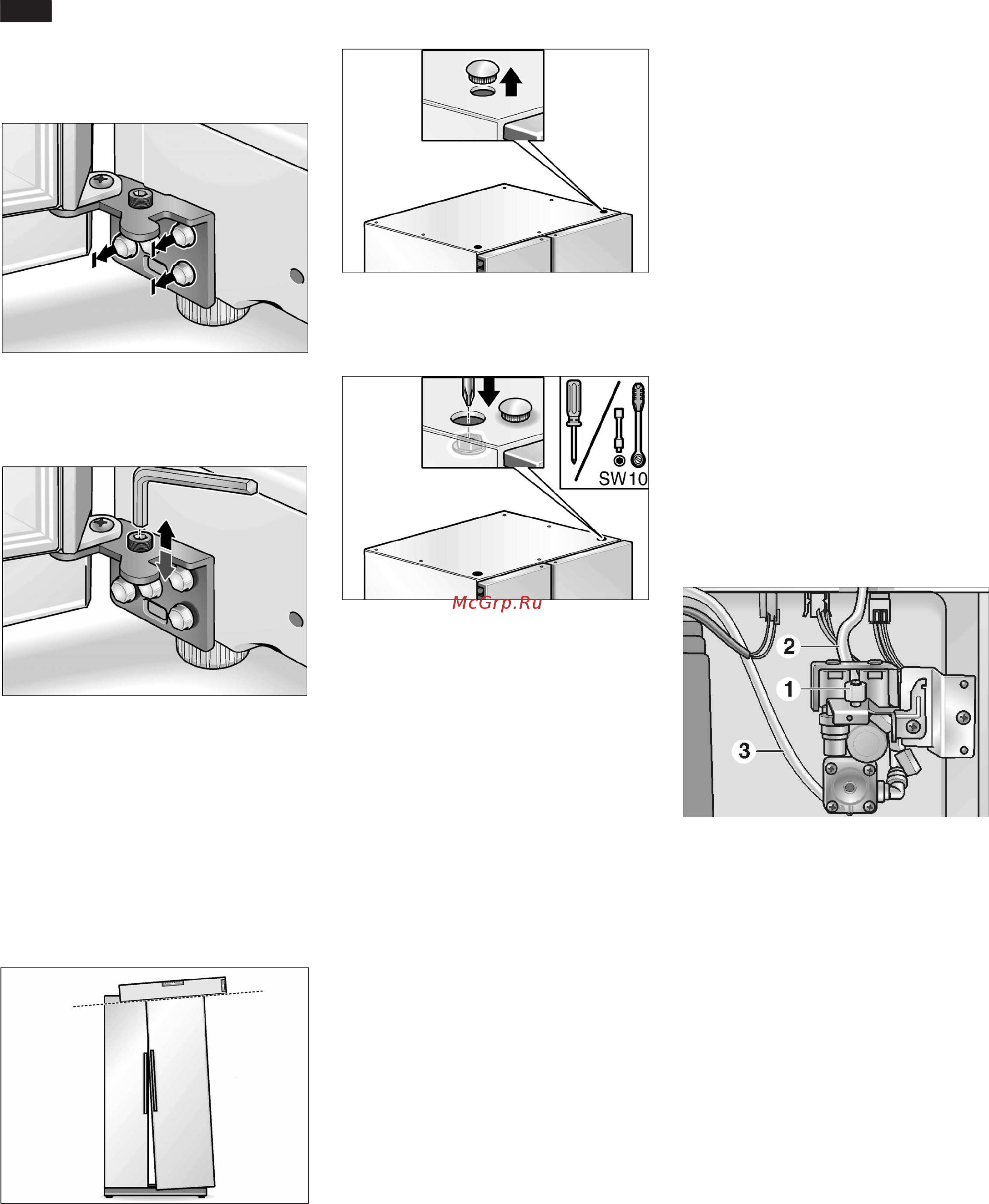 SW10

McGrp.Ru

2

1

3