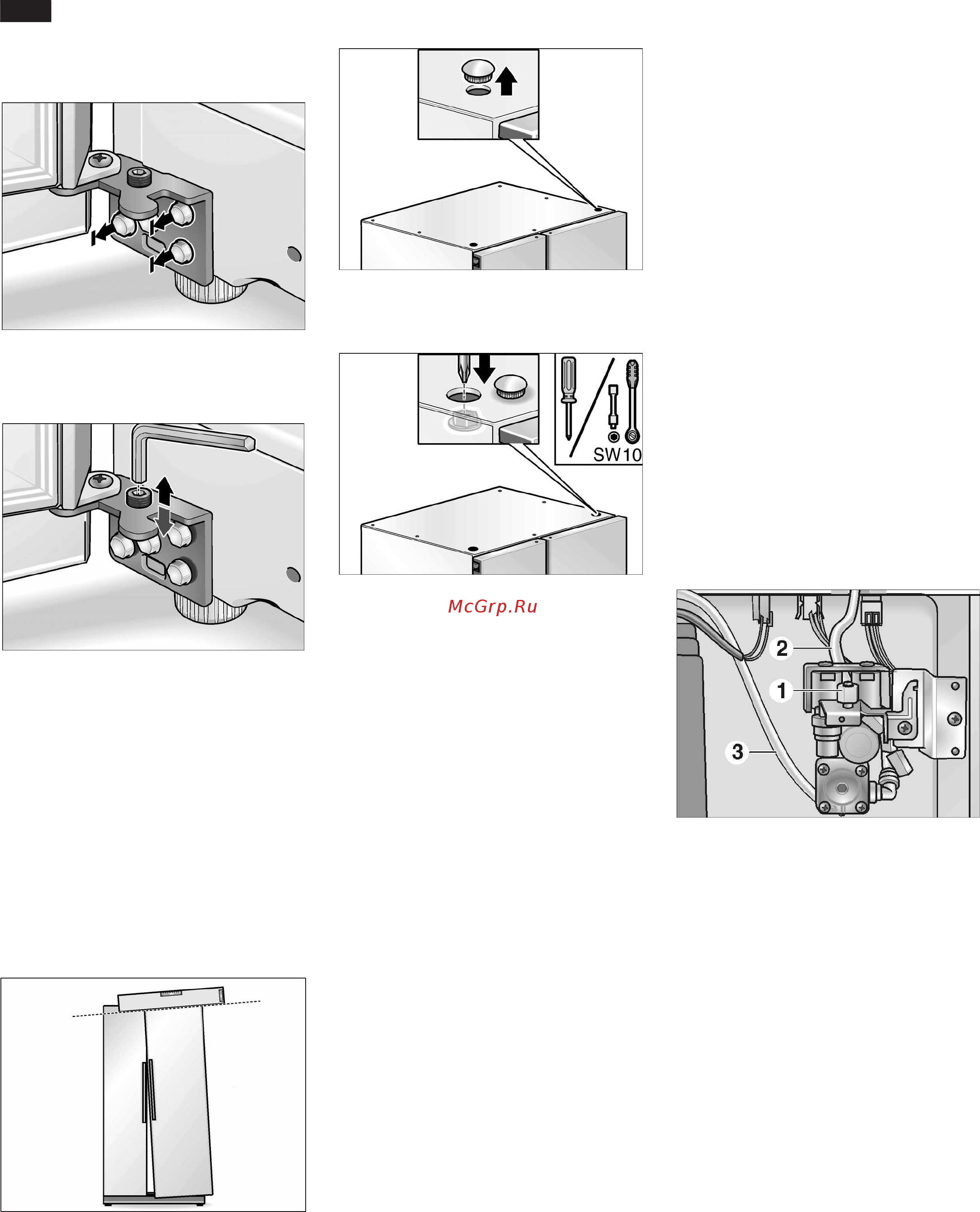 SW10

McGrp.Ru

2

1

3