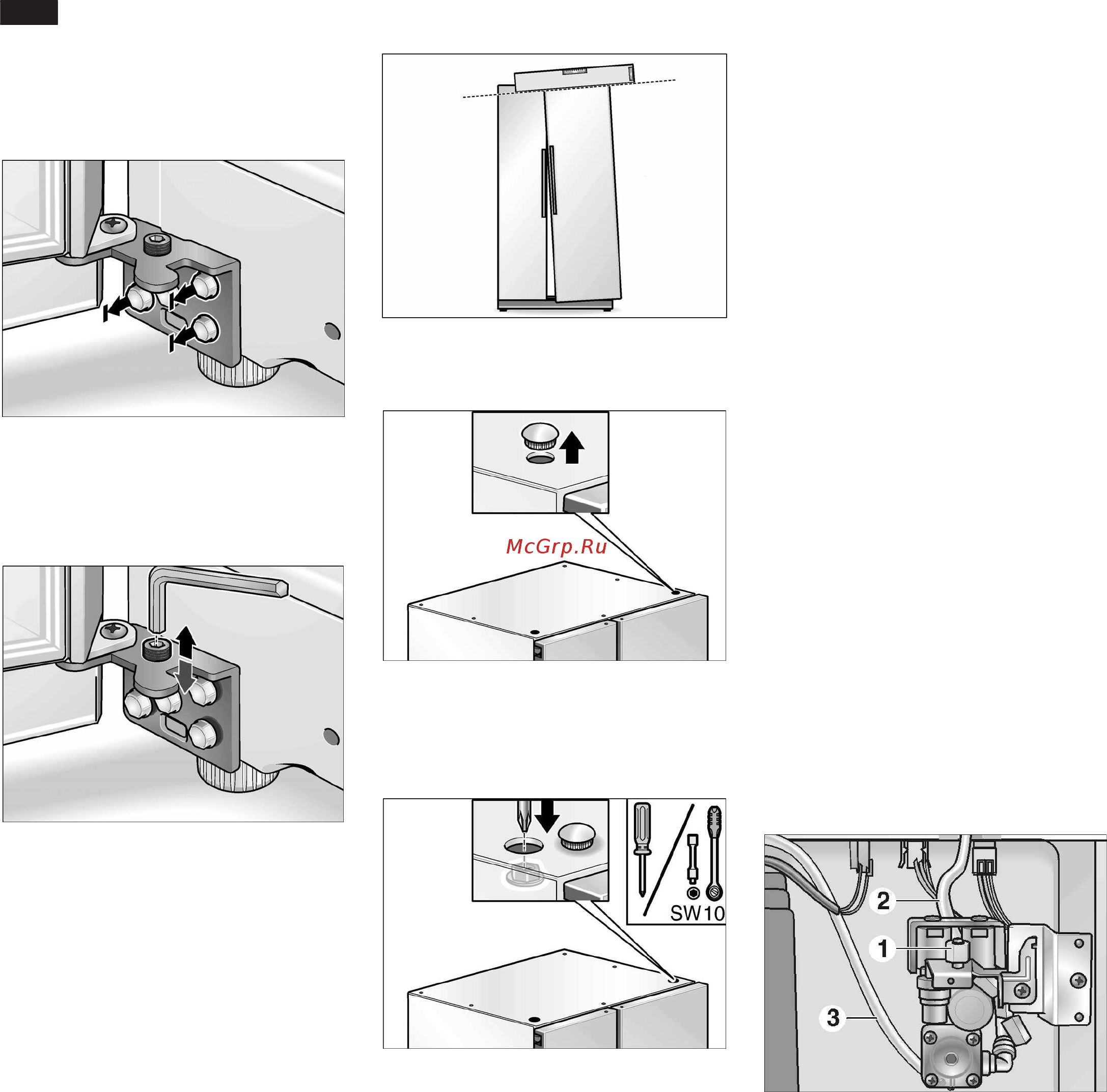 McGrp.Ru

SW10

2

1

3