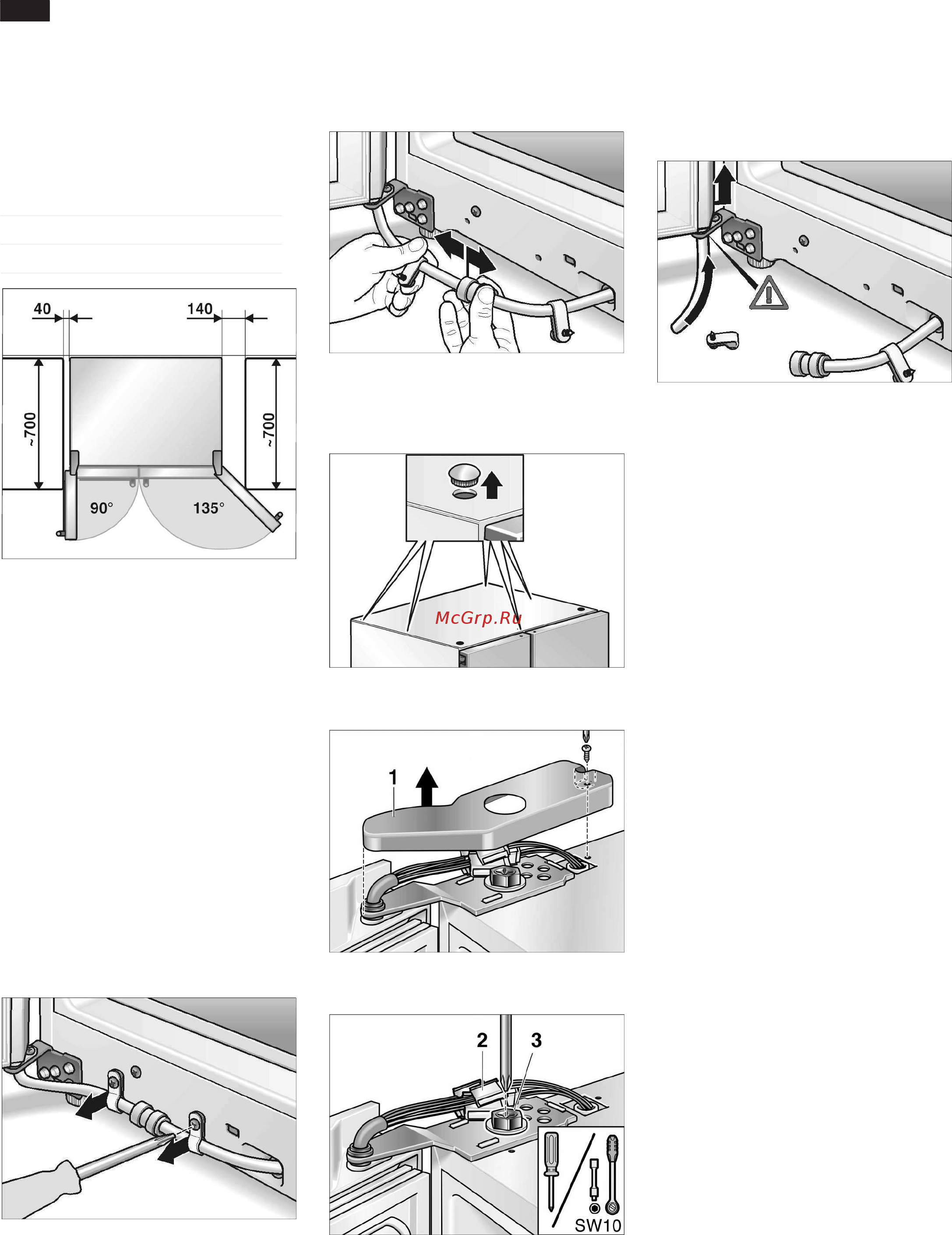 40

140

~700

~700

90°

135°

McGrp.Ru

1

2

3

SW10