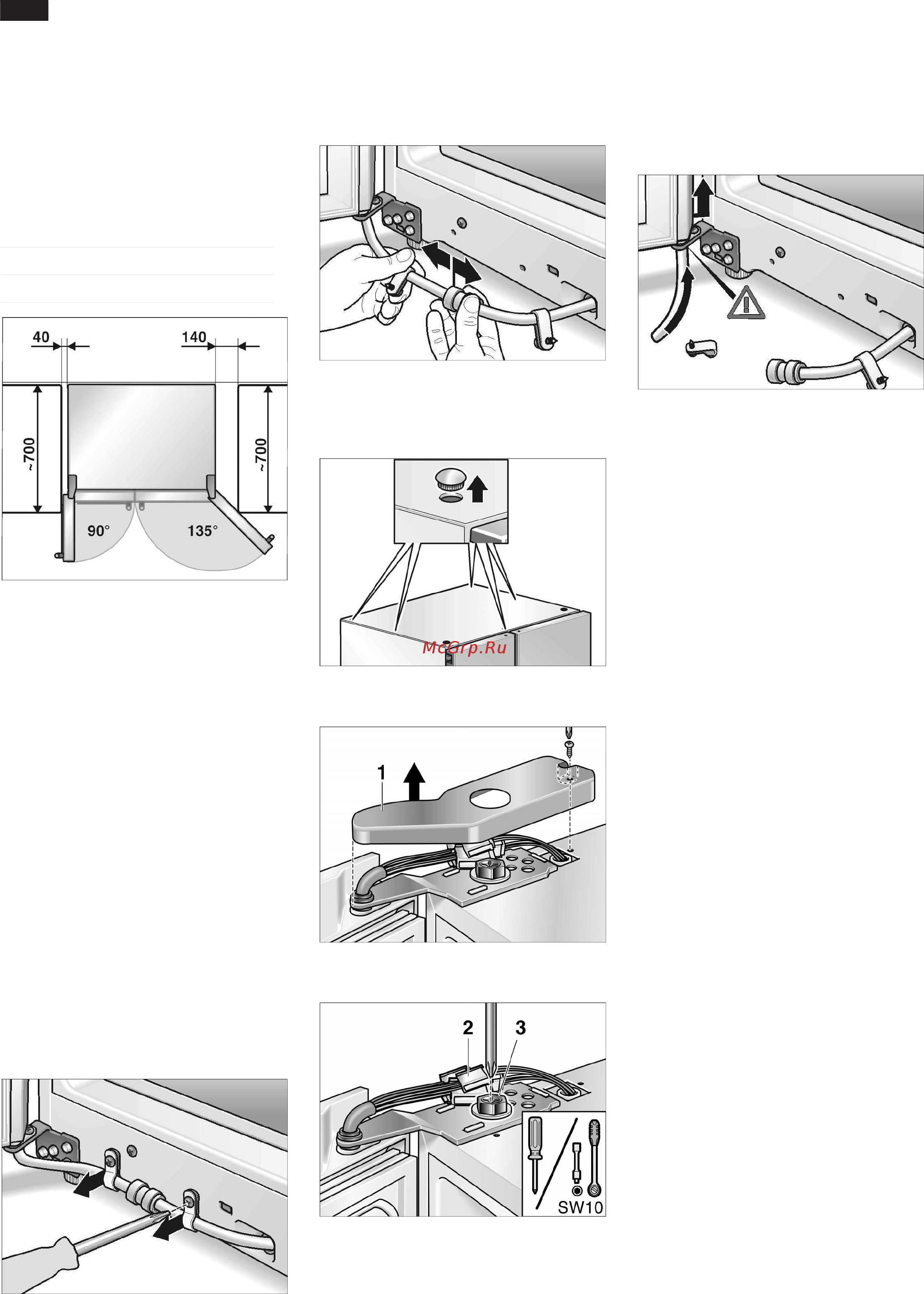 40

140

~700

~700

90°

135°

McGrp.Ru

1

2

3

SW10