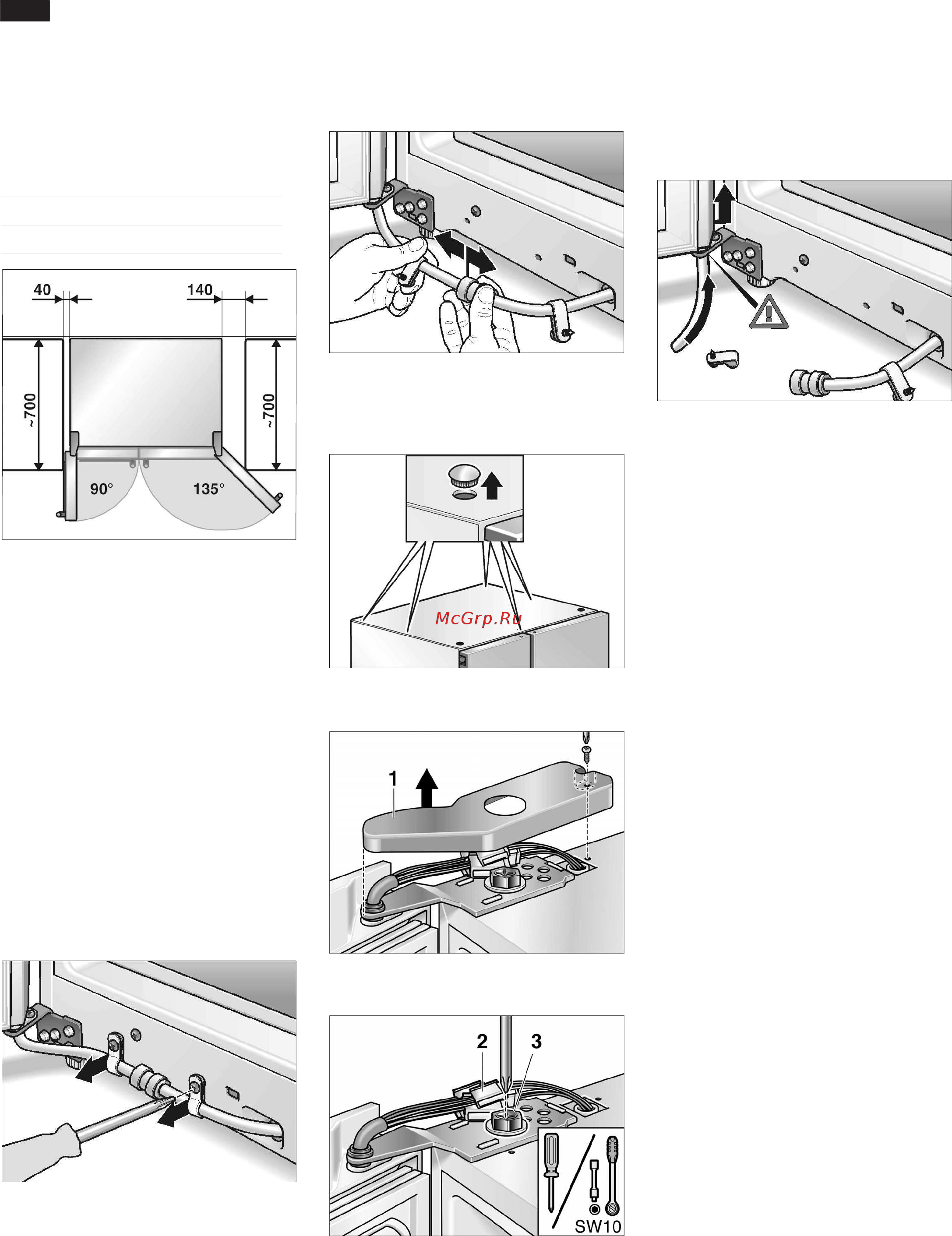 40

140

~700

~700

90°

135°

McGrp.Ru

1

2

3

SW10