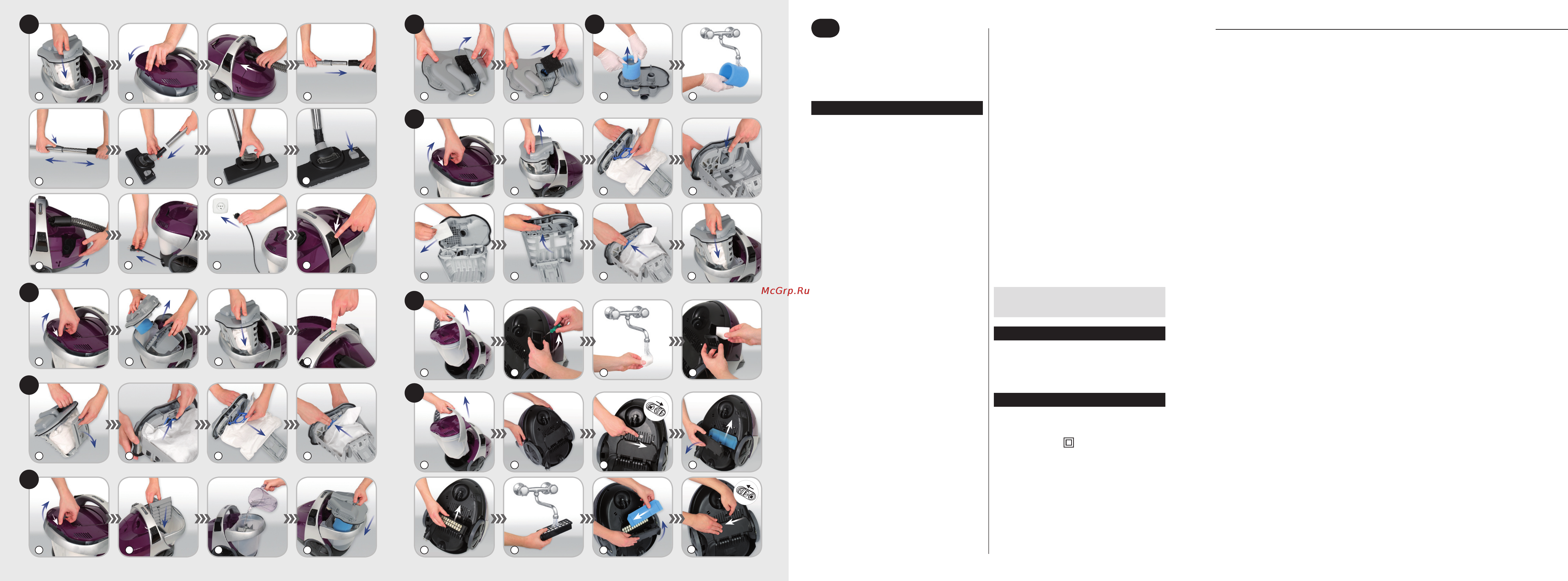 McGrp.Ru