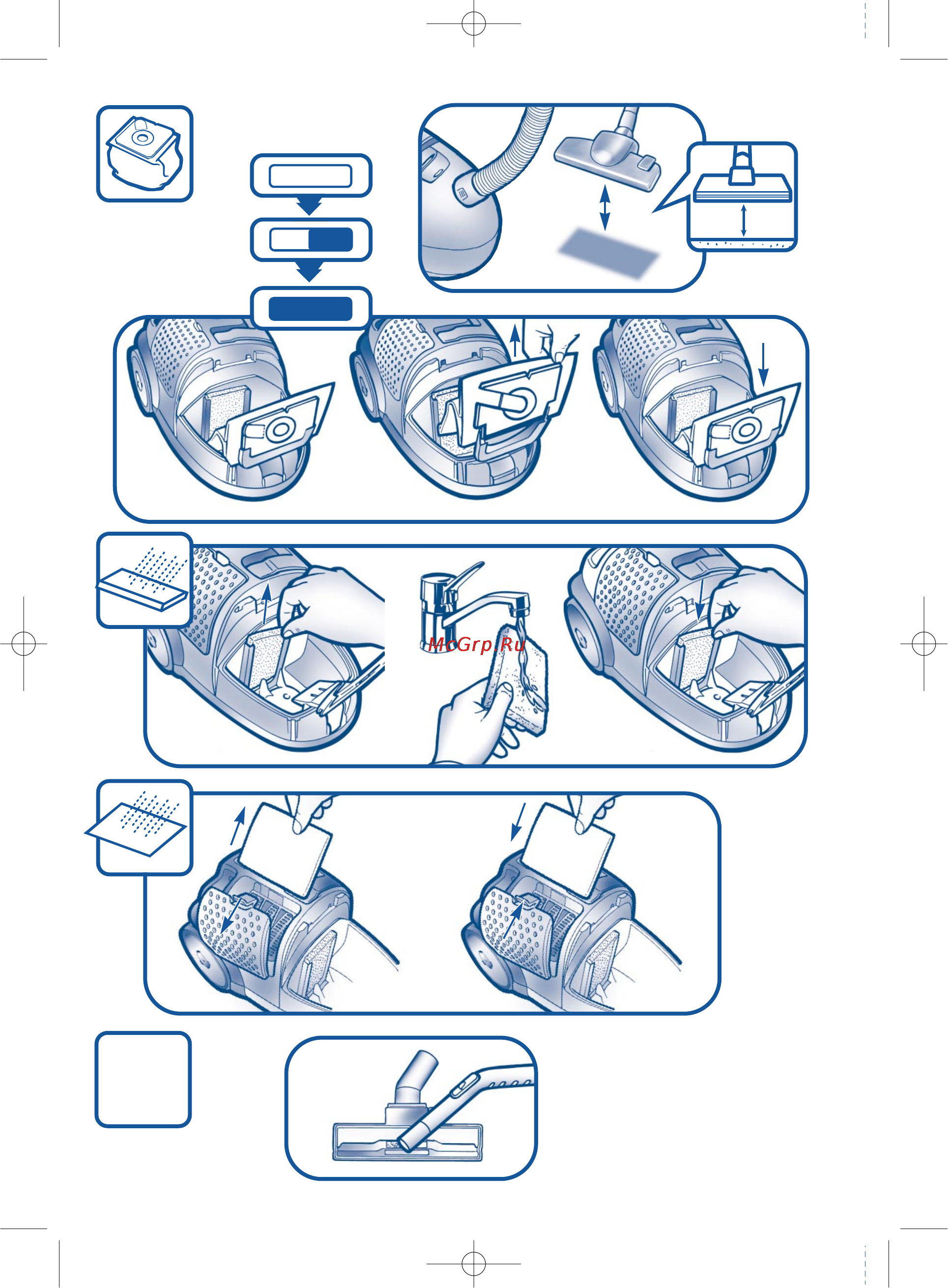 McGrp.Ru