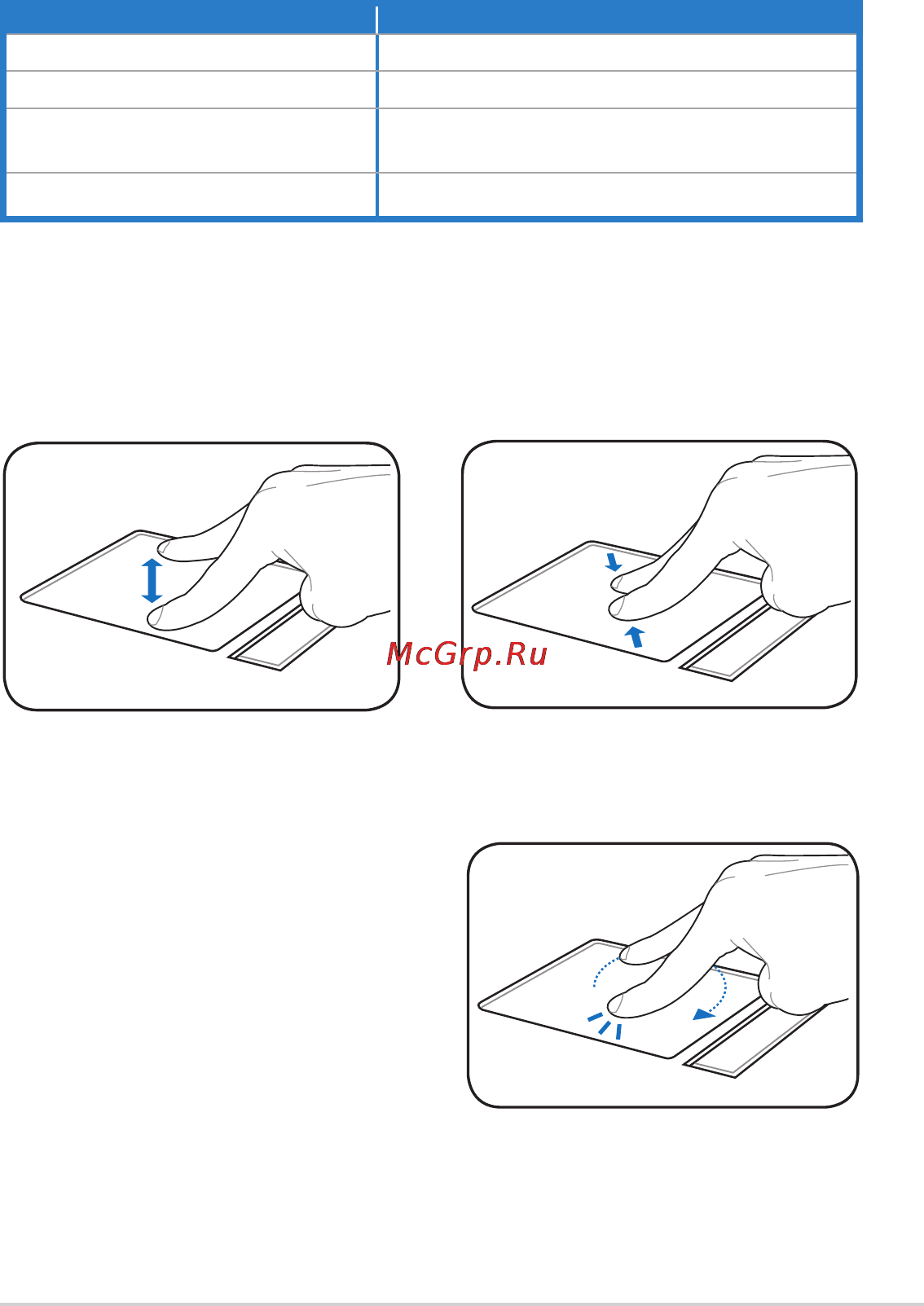 McGrp.Ru