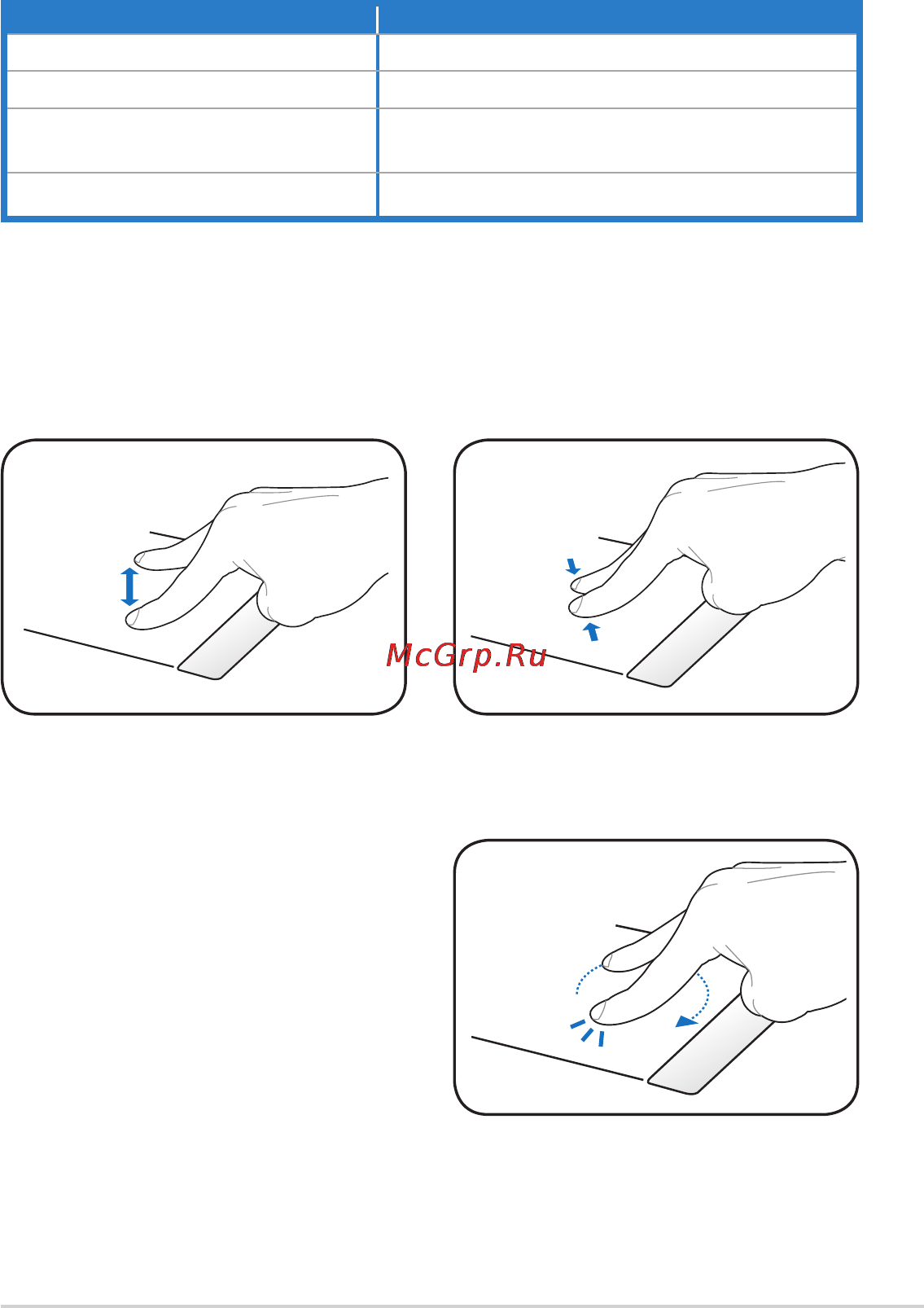 McGrp.Ru