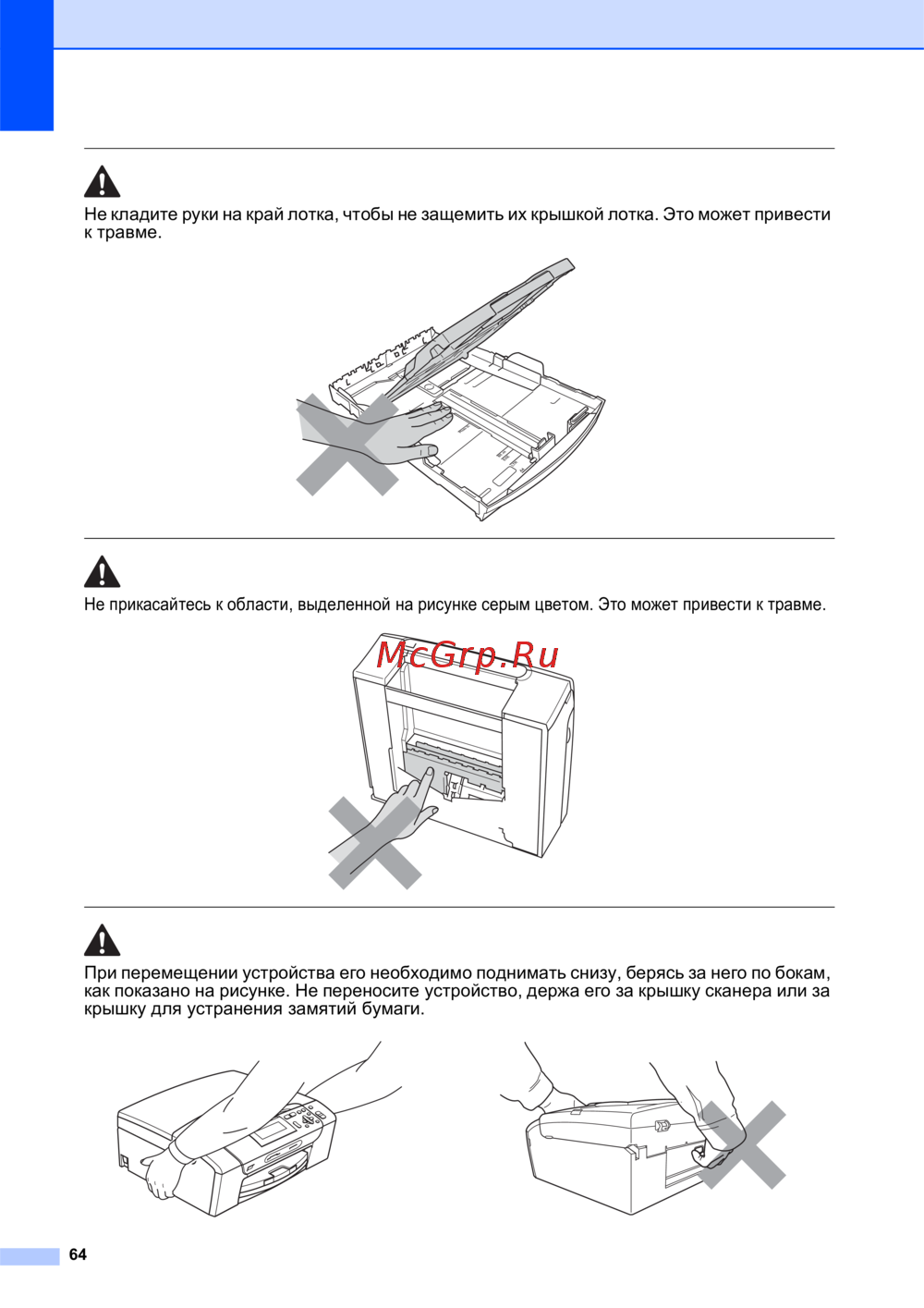 Не кладите руки на край лотка, чтобы не защемить их крышкой лотка. Это может привести к травме.

Не прикасайтесь к области, выделенной на рисунке серым цветом. Это может привести к травме.

McGrp.Ru

При перемещении устройства его необходимо поднимать снизу, берясь за него по бокам, как показано на рисунке. Не переносите устройство, держа его за крышку сканера или за крышку для устранения замятий бумаги.

64