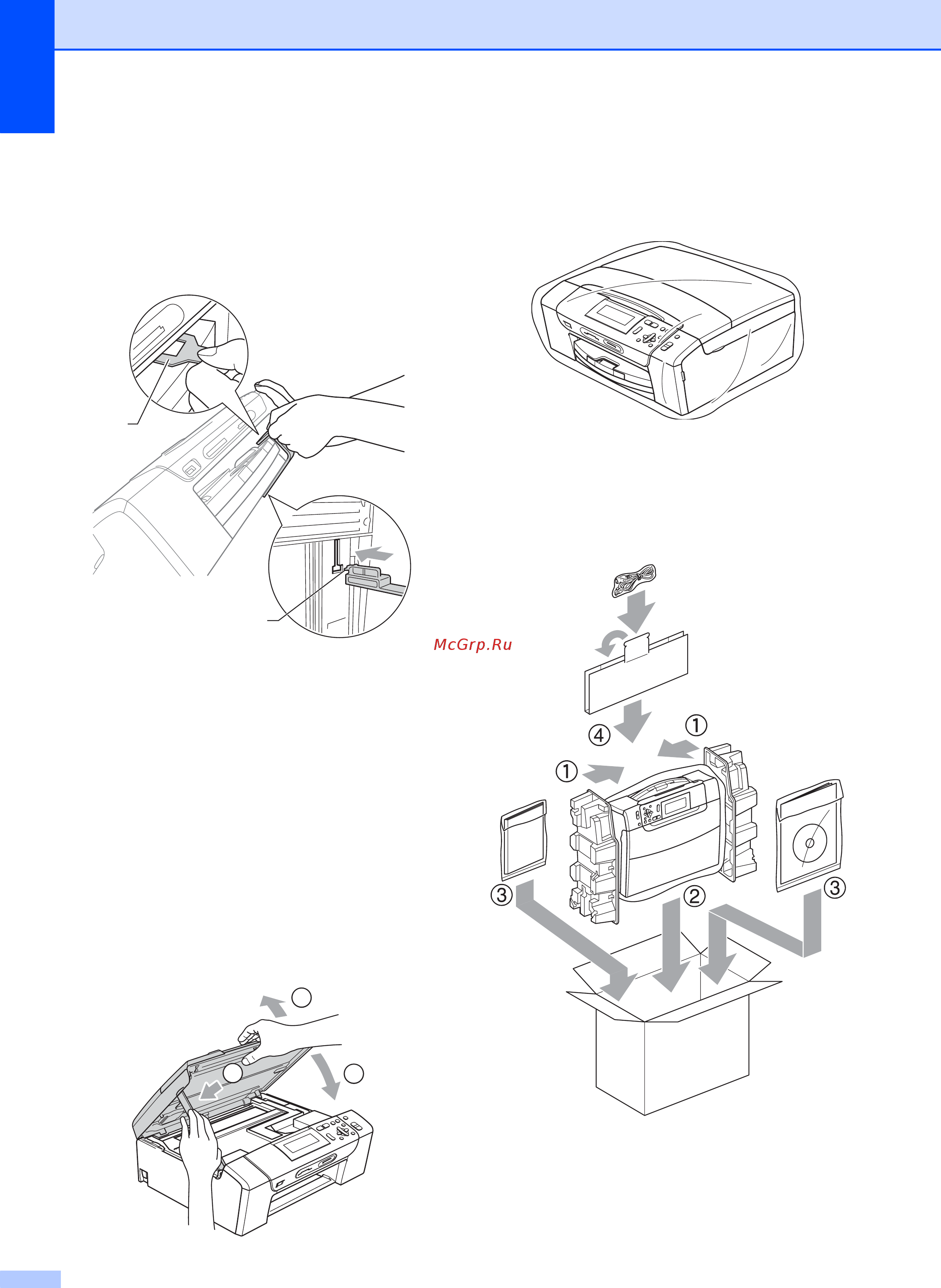 McGrp.Ru

④

①

①

③

②

③