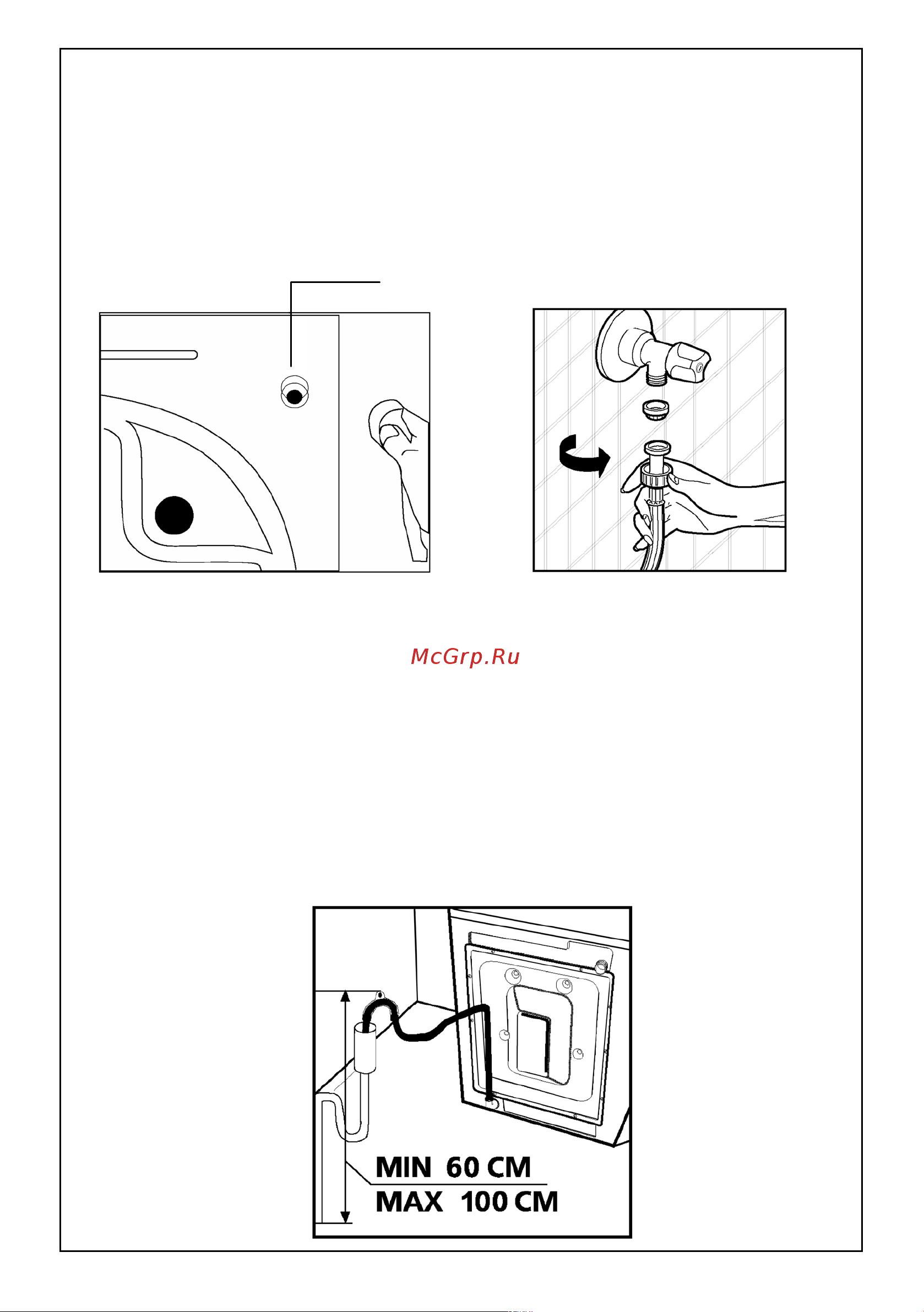 McGrp.Ru

MIN 60 CM
MAX 100 CM