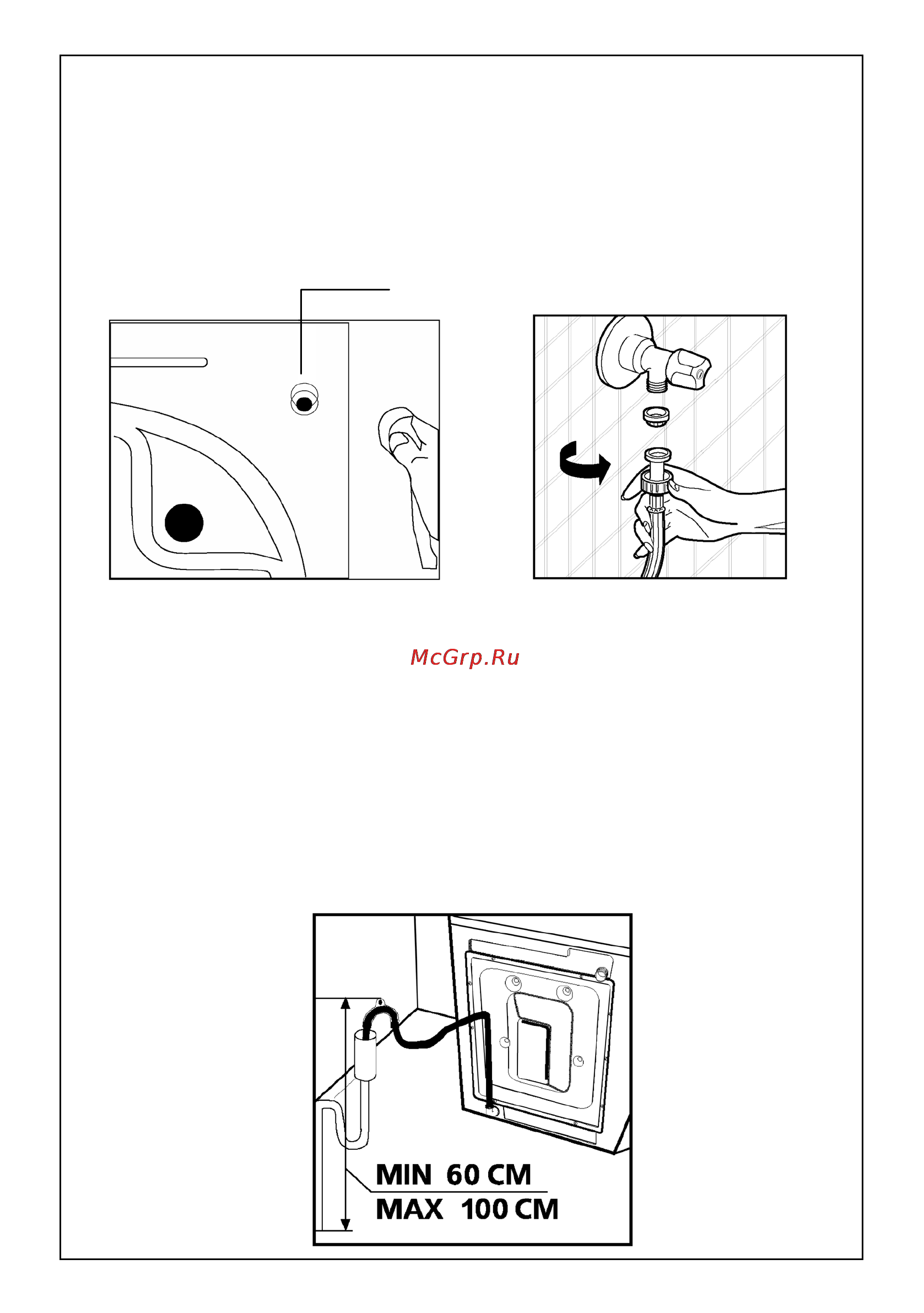 McGrp.Ru

MIN 60 CM
MAX 100 CM